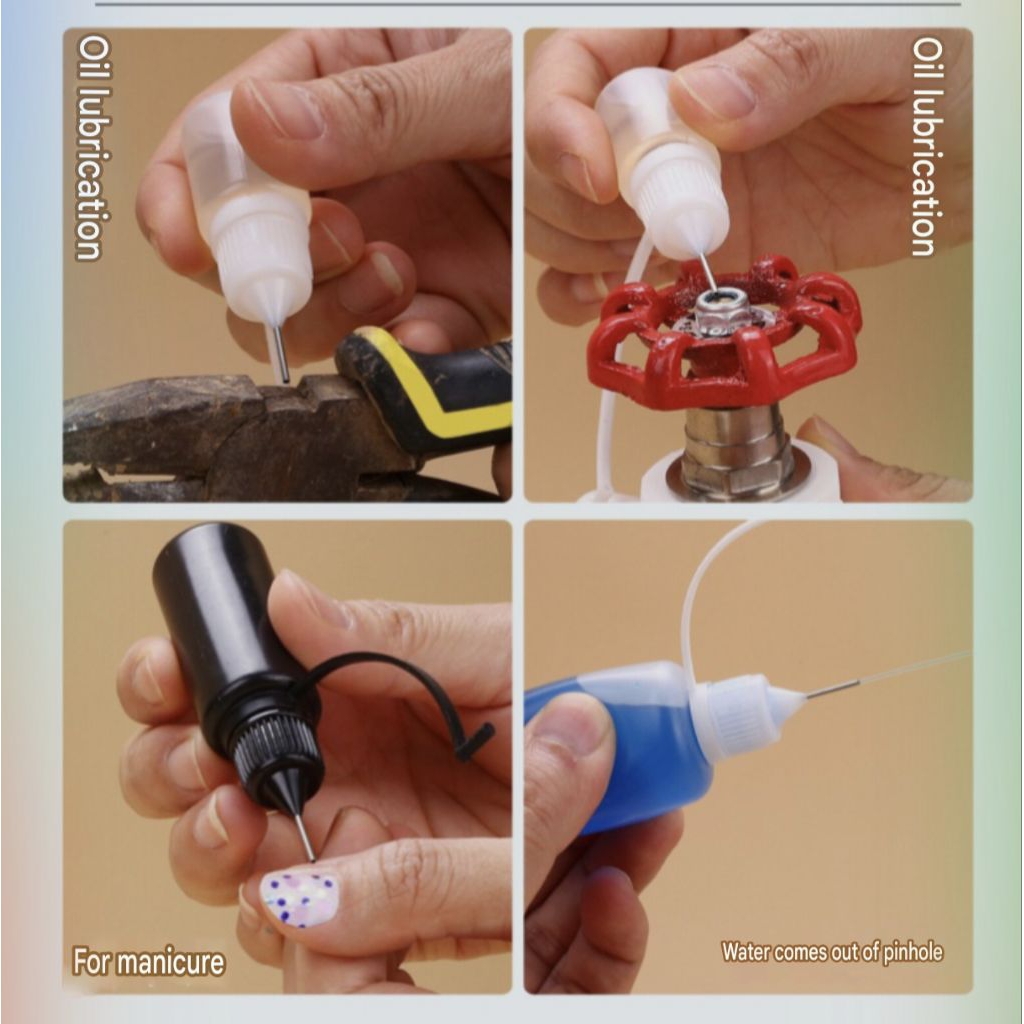 Oil lubrication

Oil lubrication

For manicure

Water comes out of pinhole