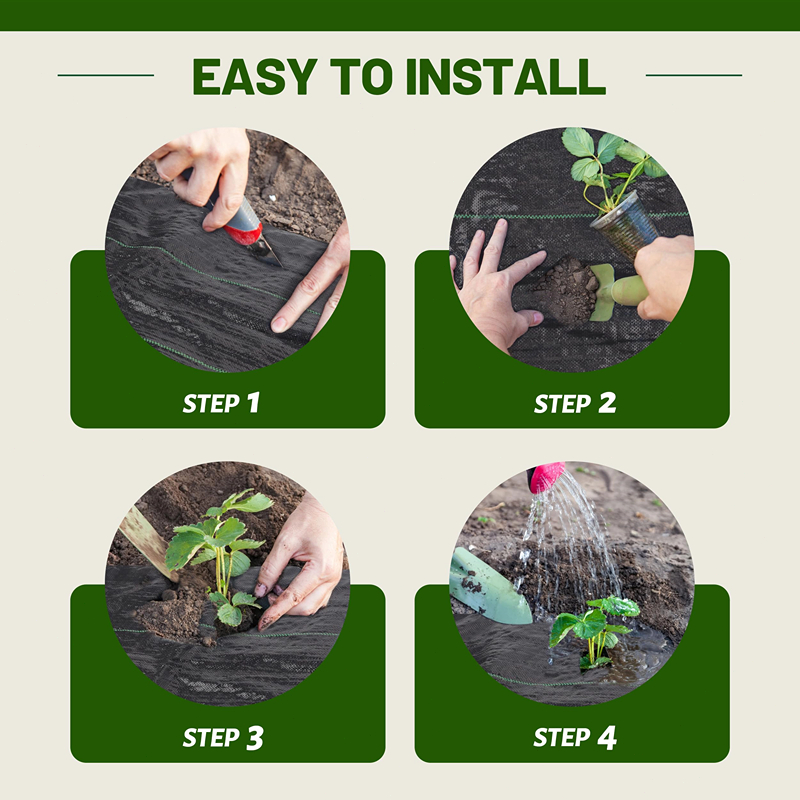 EASY TO INSTALL

STEP 1

STEP 2

STEP 3

STEP 4