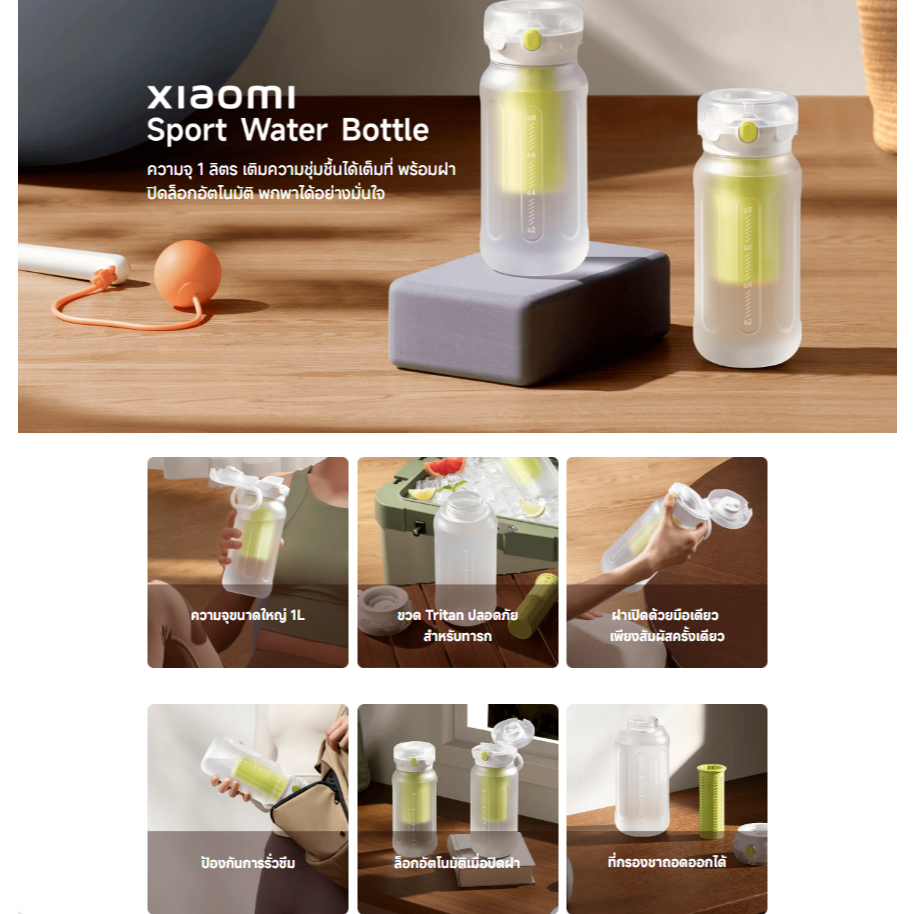 xiaomi
Sport Water Bottle
ความจุ 1 ลิตร เติมความชุ่มชื้นได้เต็มที่ พร้อมฝาปิดล็อกอัตโนมัติ พกพาได้อย่างมั่นใจ

ความจุขนาดใหญ่ 1L

ขวด Tritan ปลอดภัยสำหรับทารก

ฝาเปิดด้วยมือเดียว เพียงสัมผัสครั้งเดียว

ป้องกันการรั่วซึม

ล็อกอัตโนมัติเมื่อปิดฝา

ที่กรองชาถอดออกได้