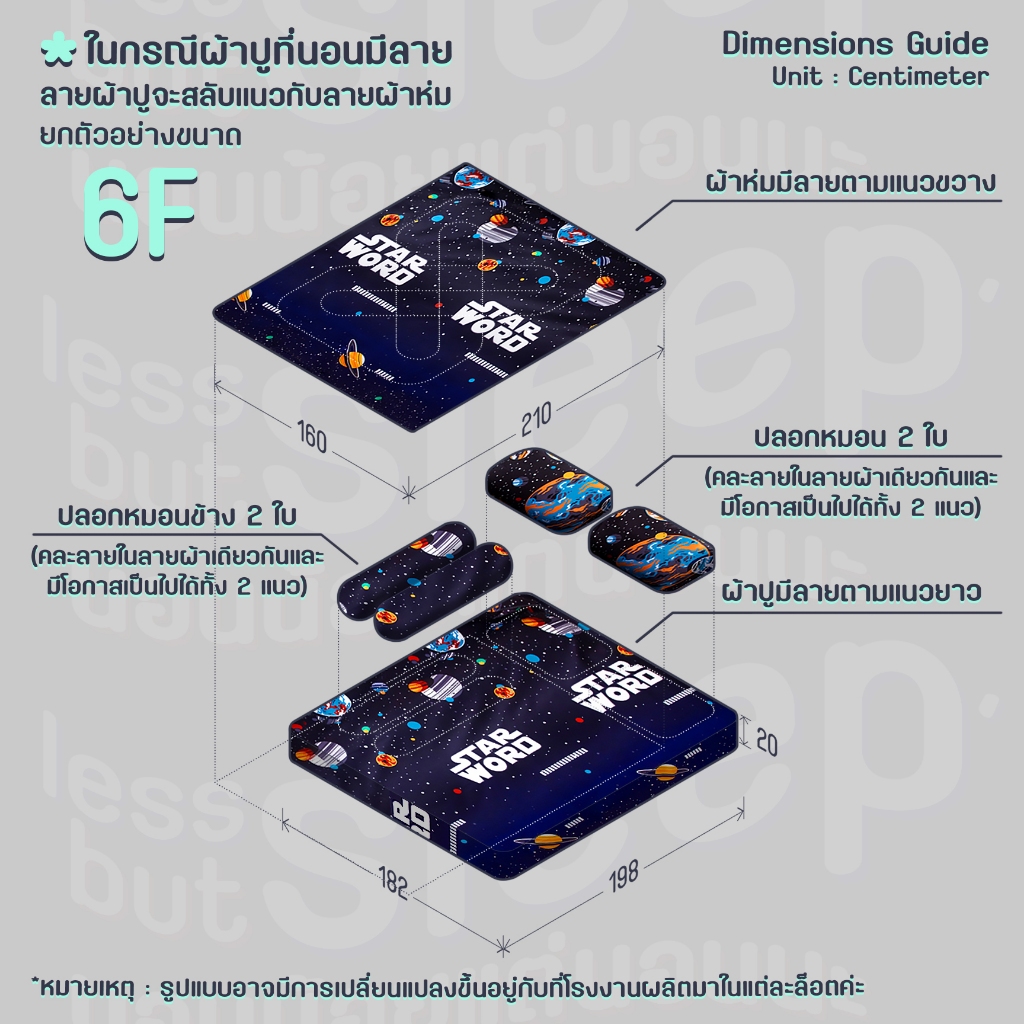 ในกรณีผ้าปูที่นอนมีลาย
ลายผ้าปูจะสลับแนวกับลายผ้าห่ม
ยกตัวอย่างขนาด

6F

Dimensions Guide
Unit : Centimeter

ผ้าห่มมีลายตามแนวขวาง

STAR WORD

STAR WORD

160

210

ปลอกหมอน 2 ใบ
(คละลายในลายผ้าเดียวกันและมีโอกาสเป็นไปได้ทั้ง 2 แนว)

ปลอกหมอนข้าง 2 ใบ
(คละลายในลายผ้าเดียวกันและมีโอกาสเป็นไปได้ทั้ง 2 แนว)

ผ้าปูมีลายตามแนวยาว

STAR WORD

STAR WORD

20

182

198

*หมายเหตุ : รูปแบบอาจมีการเปลี่ยนแปลงขึ้นอยู่กับที่โรงงานผลิตมาในแต่ละล็อตค่ะ