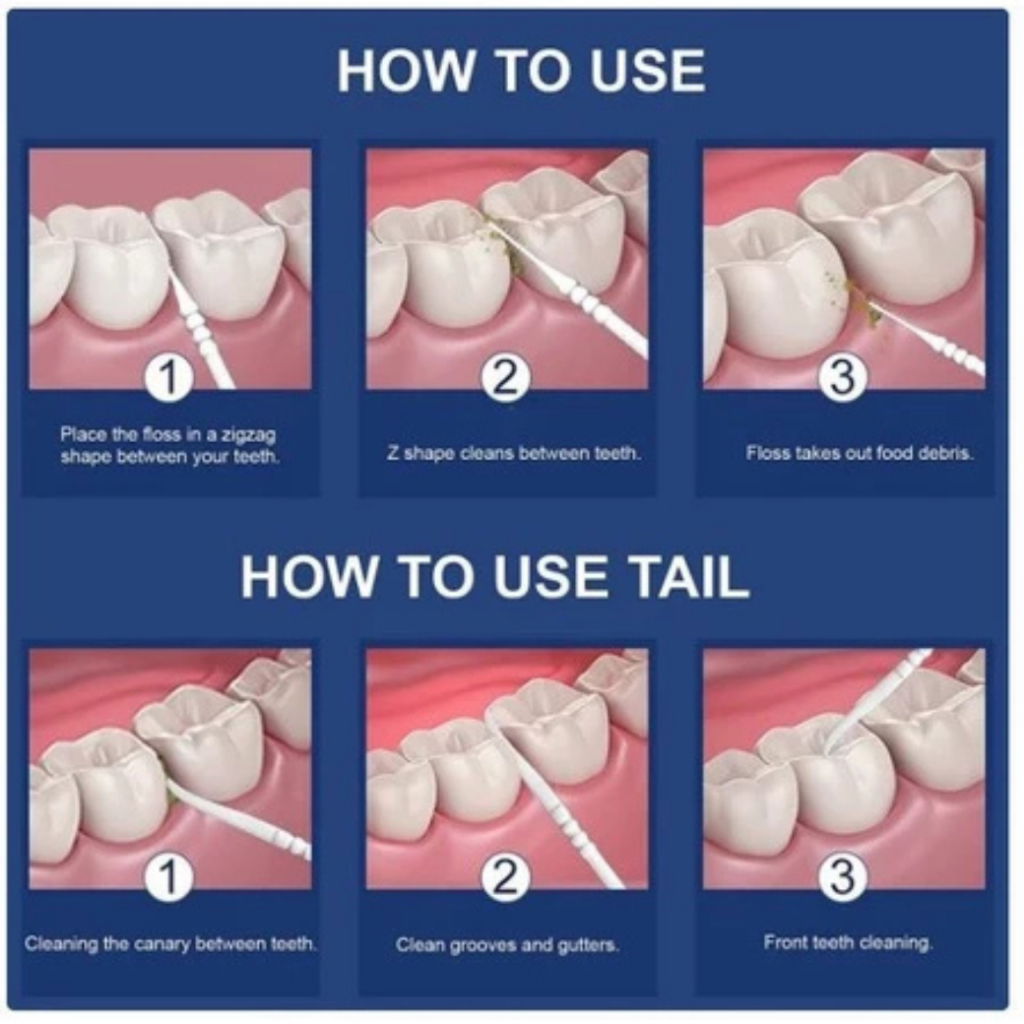 HOW TO USE

1
Place the floss in a zigzag shape between your teeth.

2
Z shape cleans between teeth.

3
Floss takes out food debris.

HOW TO USE TAIL

1
Cleaning the canary between teeth.

2
Clean grooves and gutters.

3
Front teeth cleaning.