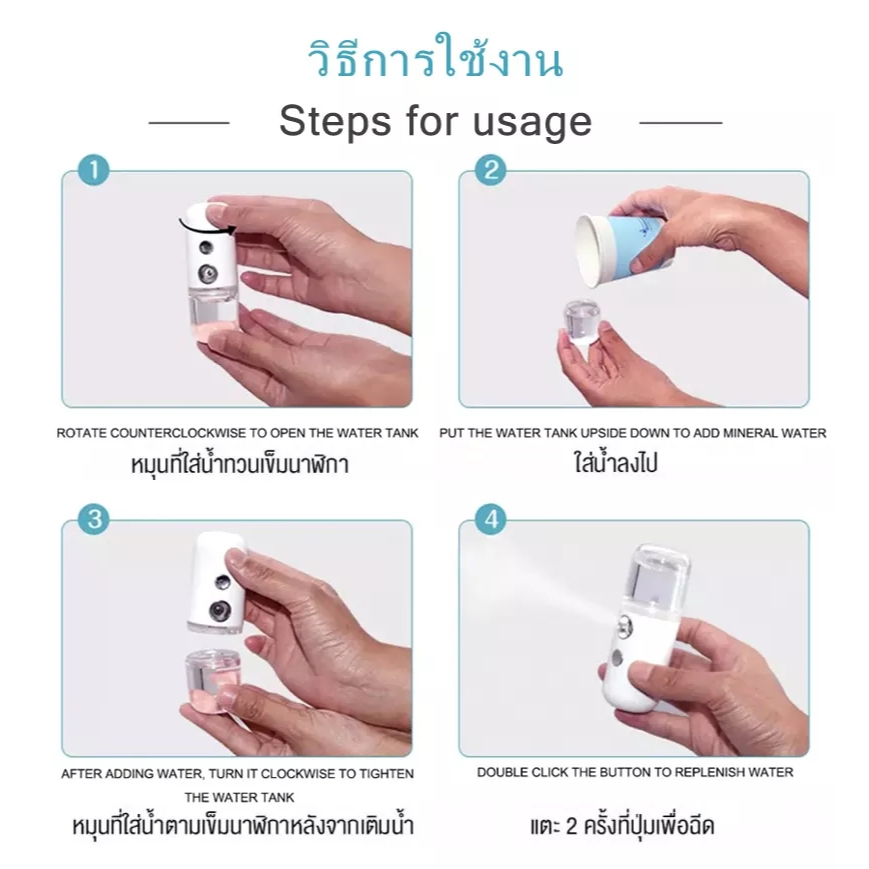 วิธีการใช้งาน

Steps for usage

1

ROTATE COUNTERCLOCKWISE TO OPEN THE WATER TANK
หมุนที่ใส่น้ำทวนเข็มนาฬิกา

2

PUT THE WATER TANK UPSIDE DOWN TO ADD MINERAL WATER
ใส่น้ำลงไป

3

AFTER ADDING WATER, TURN IT CLOCKWISE TO TIGHTEN THE WATER TANK
หมุนที่ใส่น้ำตามเข็มนาฬิกาหลังจากเติมน้ำ

4

DOUBLE CLICK THE BUTTON TO REPLENISH WATER
แตะ 2 ครั้งที่ปุ่มเพื่อฉีด