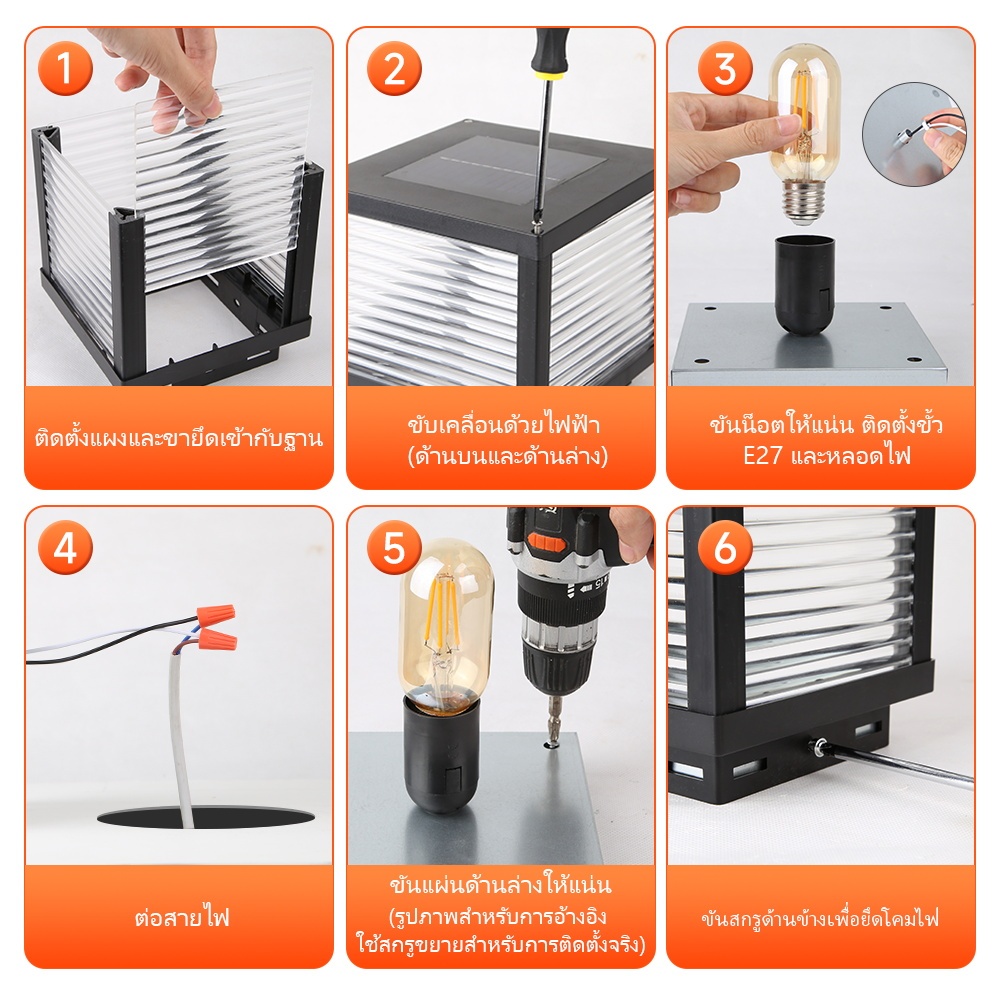 1

ติดตั้งแผงและขายึดเข้ากับฐาน

2

ขับเคลื่อนด้วยไฟฟ้า (ด้านบนและด้านล่าง)

3

ขันน็อตให้แน่น ติดตั้งขั้ว E27 และหลอดไฟ

4

ต่อสายไฟ

5

ขันแผ่นด้านล่างให้แน่น (รูปภาพสำหรับการอ้างอิง ใช้สกรูขยายสำหรับการติดตั้งจริง)

6

ขันสกรูด้านข้างเพื่อยึดโคมไฟ