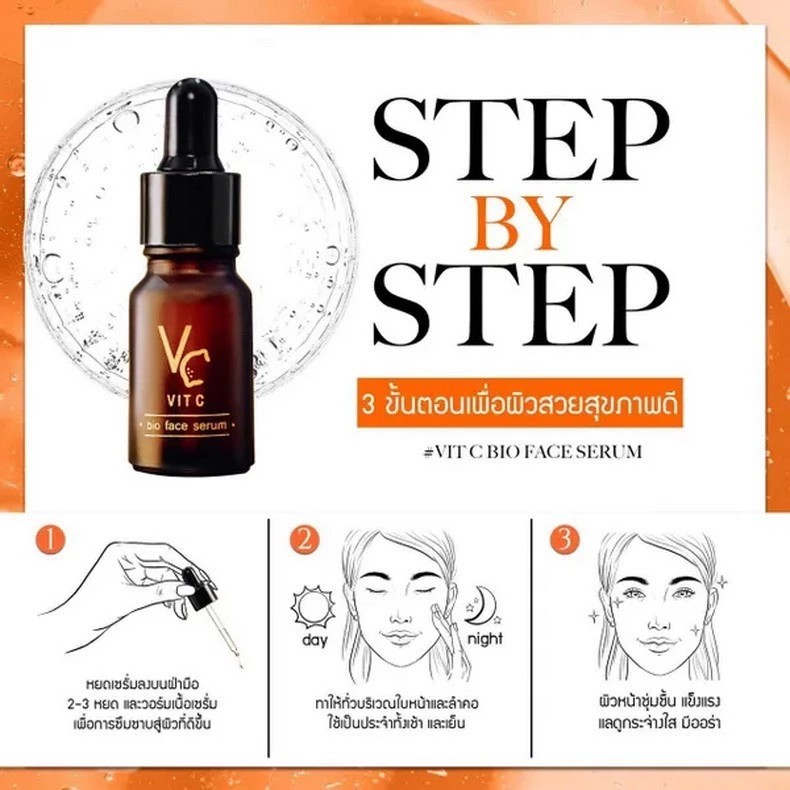 VC
VIT C
bio face serum

STEP
BY
STEP

3 ขั้นตอนเพื่อผิวสวยสุขภาพดี

#VIT C BIO FACE SERUM

1

หยดเซรั่มลงบนฝ่ามือ 2-3 หยด และวอร์มเนื้อเซรั่ม เพื่อการซึมซาบสู่ผิวที่ดีขึ้น

2

day

night

ทาให้ทั่วบริเวณใบหน้าและลำคอ ใช้เป็นประจำทั้งเช้า และเย็น

3

ผิวหน้าชุ่มชื้น แข็งแรง แลดูกระจ่างใส มีออร่า