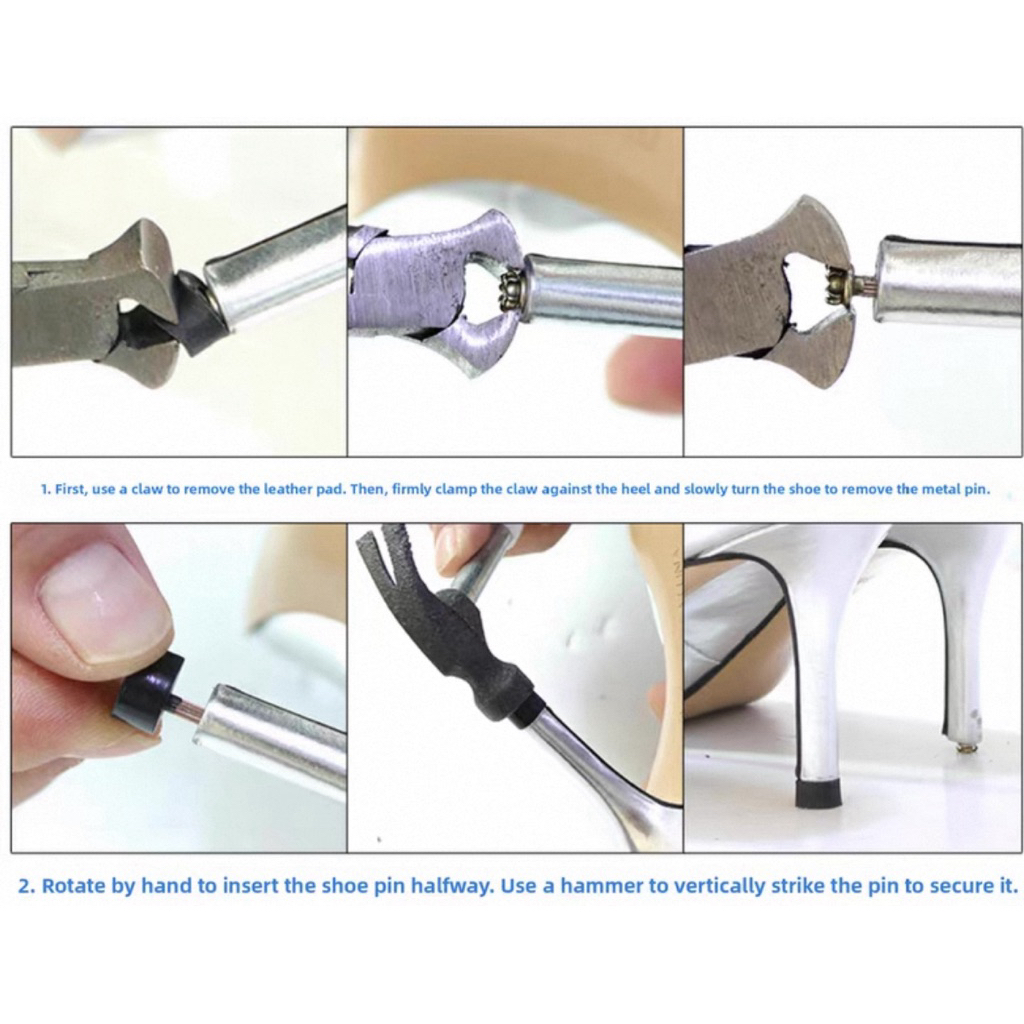 1. First, use a claw to remove the leather pad. Then, firmly clamp the claw against the heel and slowly turn the shoe to remove the metal pin.

2. Rotate by hand to insert the shoe pin halfway. Use a hammer to vertically strike the pin to secure it.