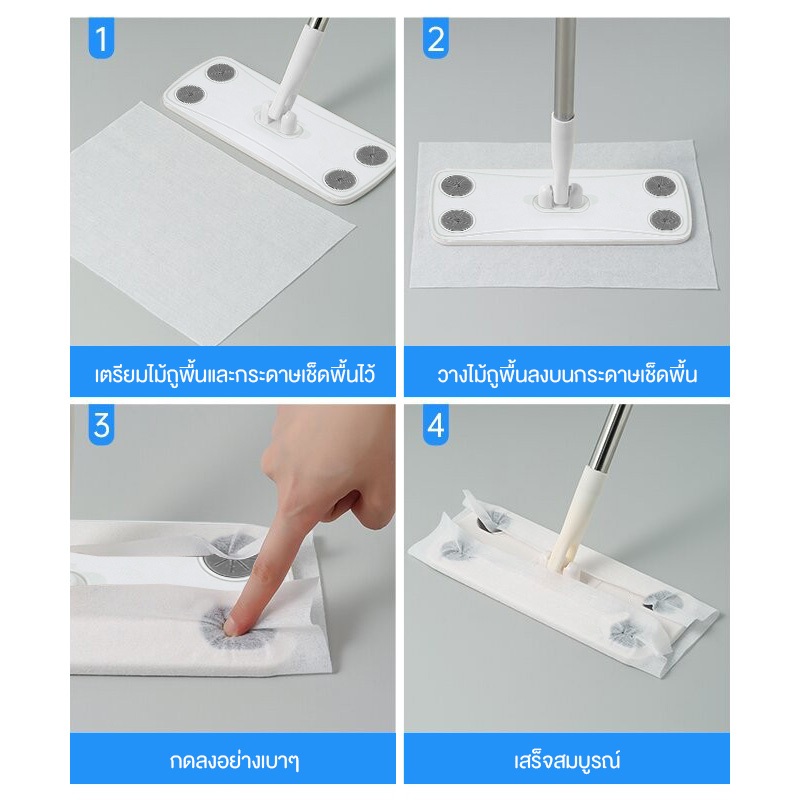 1

เตรียมไม้ถูพื้นและกระดาษเช็ดพื้นไว้

2

วางไม้ถูพื้นลงบนกระดาษเช็ดพื้น

3

กดลงอย่างเบาๆ

4

เสร็จสมบูรณ์