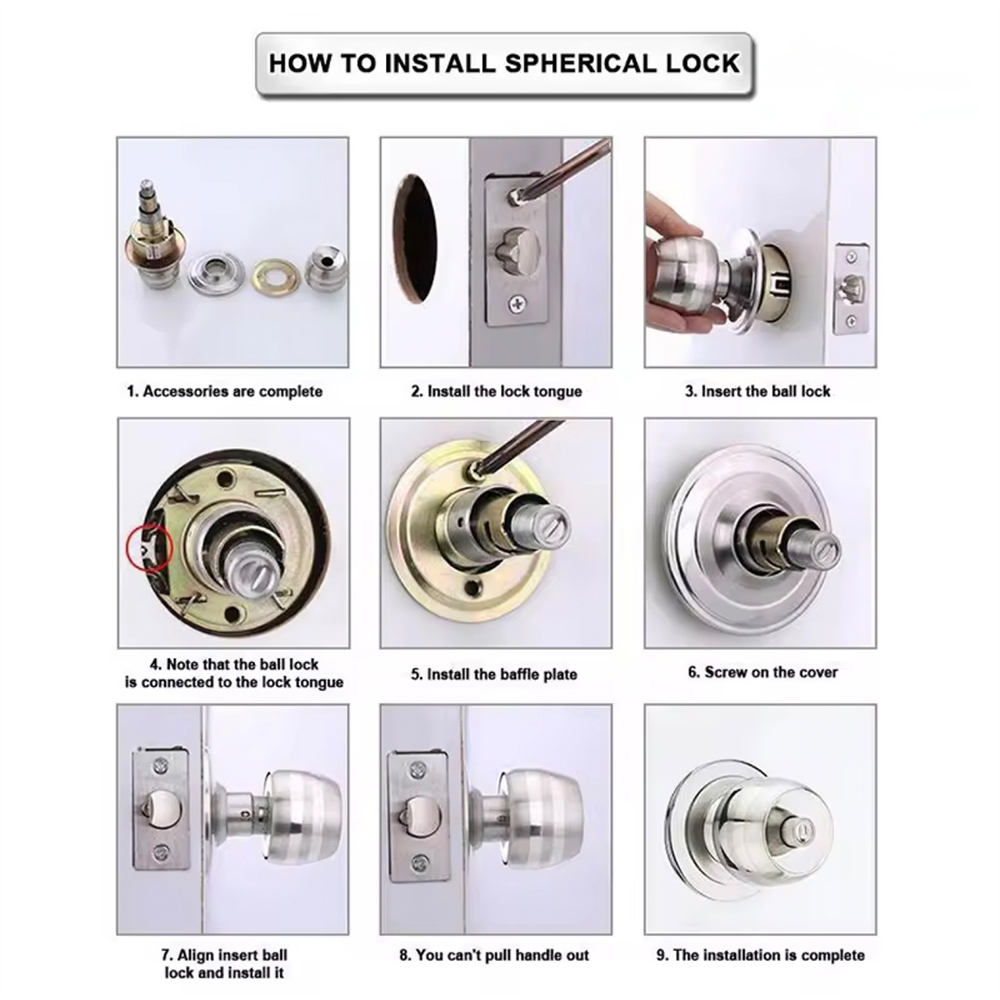 HOW TO INSTALL SPHERICAL LOCK

1. Accessories are complete

2. Install the lock tongue

3. Insert the ball lock

4. Note that the ball lock is connected to the lock tongue

5. Install the baffle plate

6. Screw on the cover

7. Align insert ball lock and install it

8. You can't pull handle out

9. The installation is complete