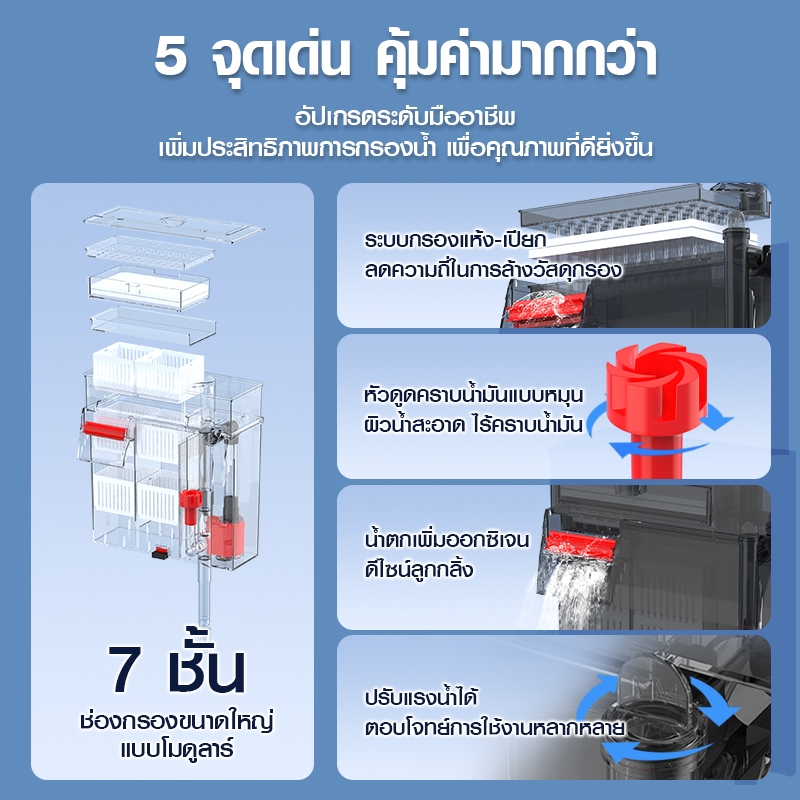 5 จุดเด่น คุ้มค่ามากกว่า

อัปเกรดระดับมืออาชีพ
เพิ่มประสิทธิภาพการกรองน้ำ เพื่อคุณภาพที่ดียิ่งขึ้น

7 ชั้น
ช่องกรองขนาดใหญ่
แบบโมดูลาร์

ระบบกรองแห้ง-เปียก
ลดความถี่ในการล้างวัสดุกรอง

หัวดูดคราบน้ำมันแบบหมุน
ผิวน้ำสะอาด ไร้คราบน้ำมัน

น้ำตกเพิ่มออกซิเจน
ดีไซน์ลูกกลิ้ง

ปรับแรงน้ำได้
ตอบโจทย์การใช้งานหลากหลาย