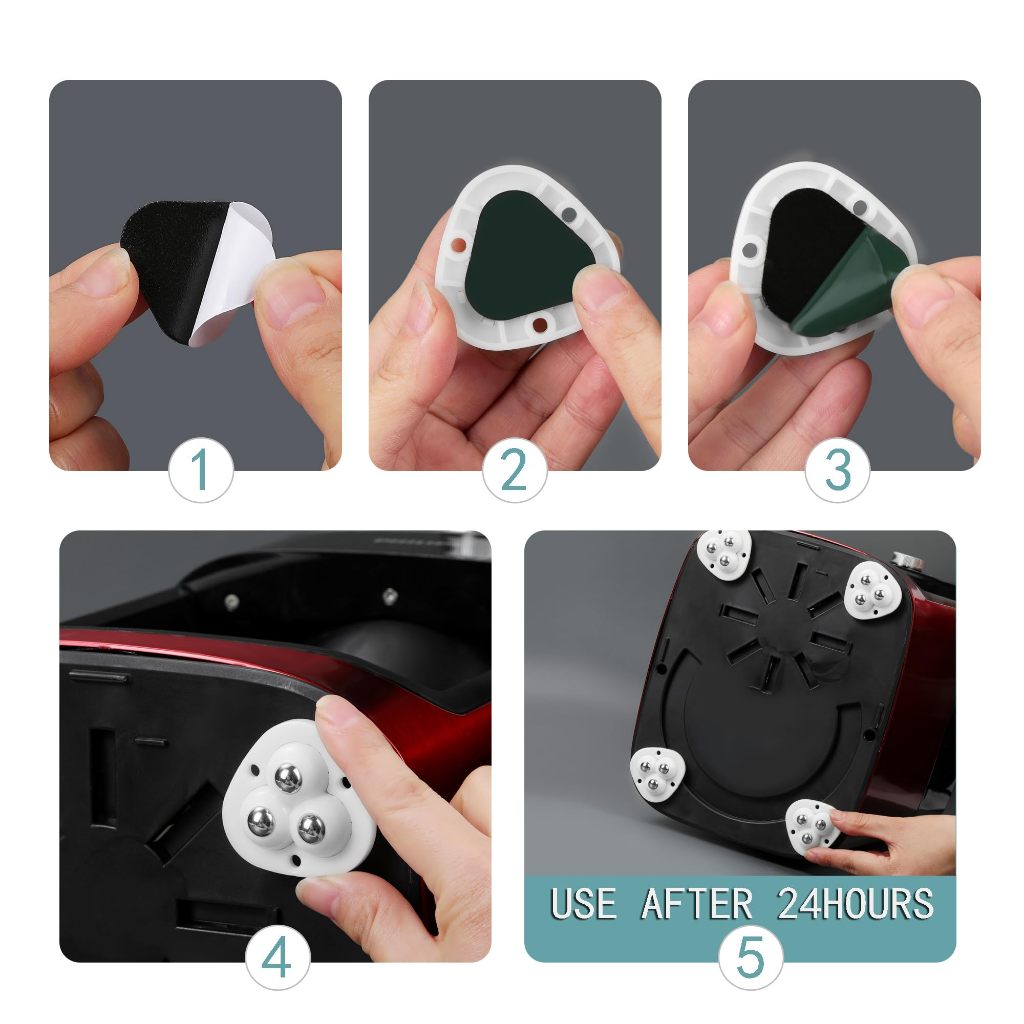 1

2

3

4

USE AFTER 24HOURS

5