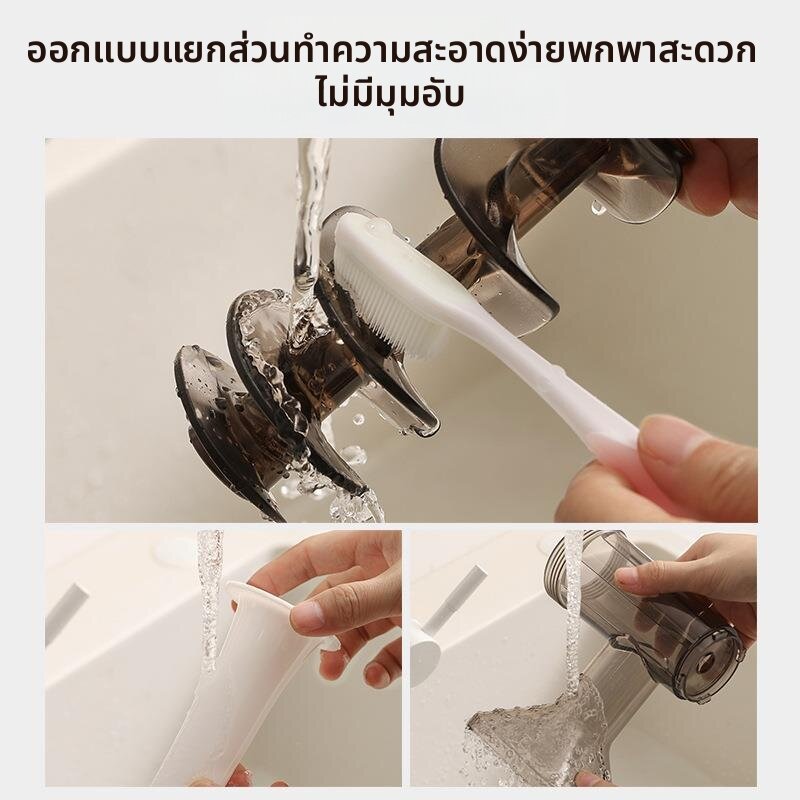 ออกแบบแยกส่วนทำความสะอาดง่ายพกพาสะดวก ไม่มีมุมอับ