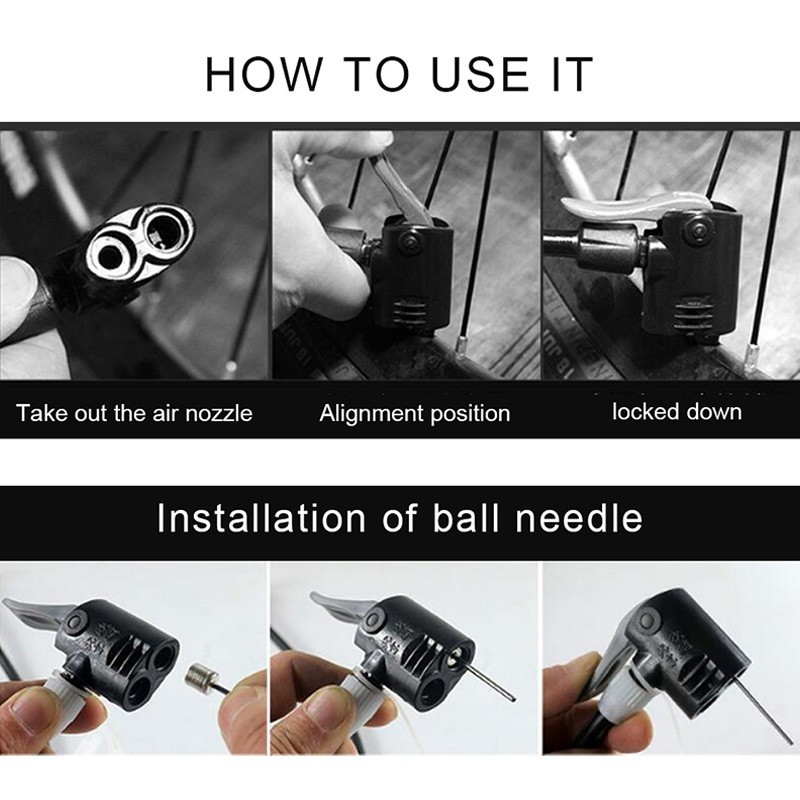 HOW TO USE IT

Take out the air nozzle

Alignment position

locked down

Installation of ball needle