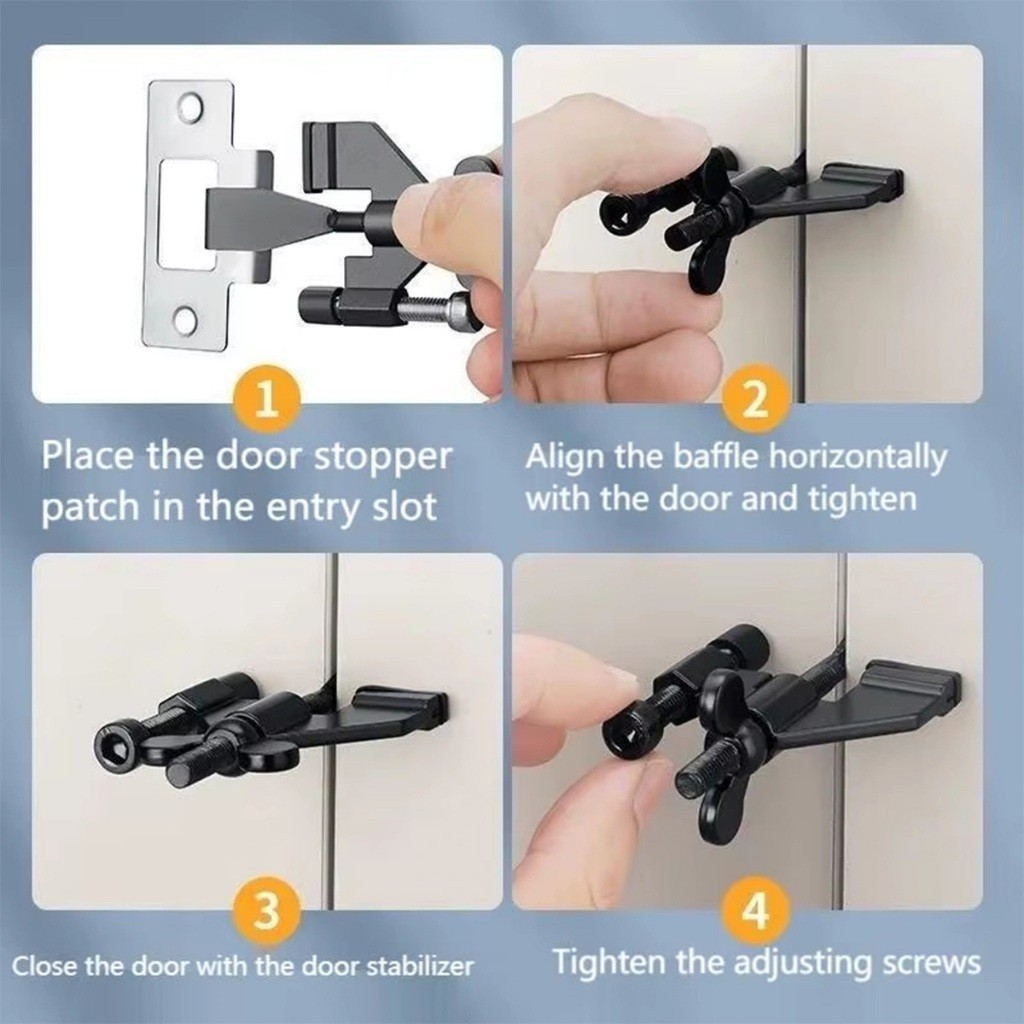 1
Place the door stopper patch in the entry slot

2
Align the baffle horizontally with the door and tighten

3
Close the door with the door stabilizer

4
Tighten the adjusting screws