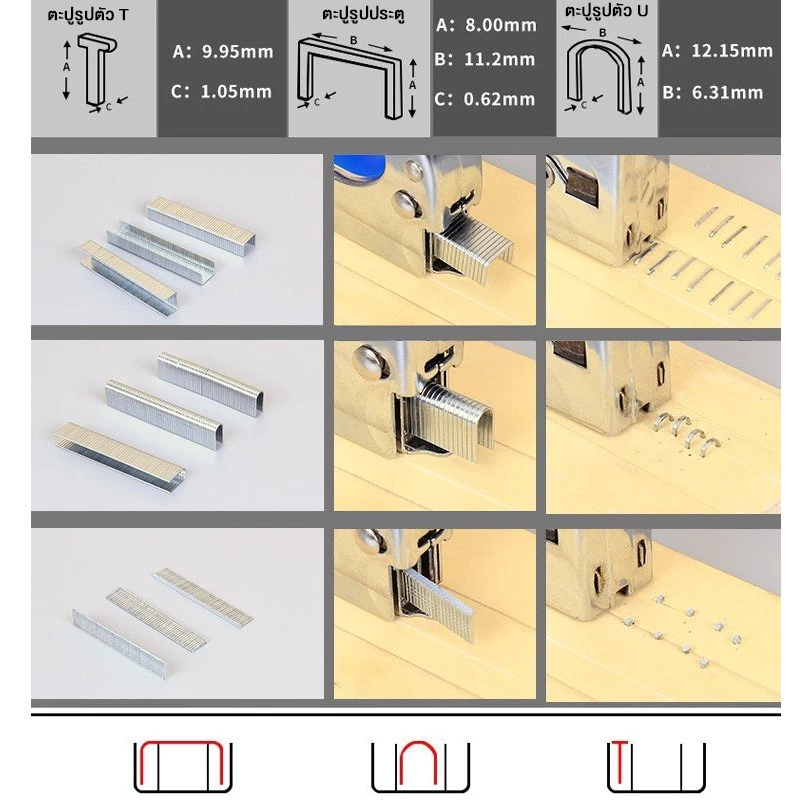 ตะปูรูปตัว T

A

C

A: 9.95mm

C: 1.05mm

ตะปูรูปประตู

B

A

C

A: 8.00mm

B: 11.2mm

C: 0.62mm

ตะปูรูปตัว U

B

A

C

A: 12.15mm

B: 6.31mm