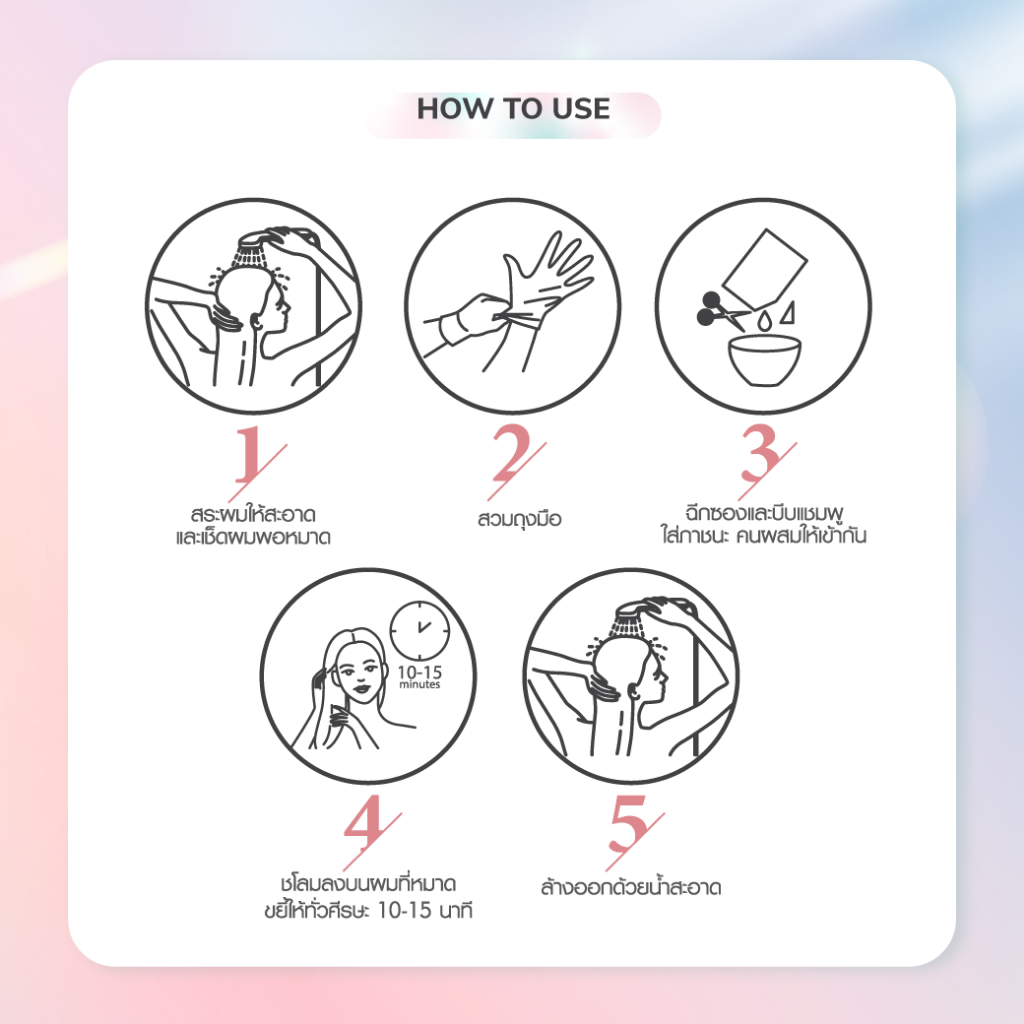 HOW TO USE

1
สระผมให้สะอาด
และเช็ดผมพอหมาด

2
สวมถุงมือ

3
ฉีกซองและบีบแชมพู
ใส่ภาชนะ คนผสมให้เข้ากัน

10-15
minutes

4
ชโลมลงบนผมที่หมาด
ขยี้ให้ทั่วศีรษะ 10-15 นาที

5
ล้างออกด้วยน้ำสะอาด