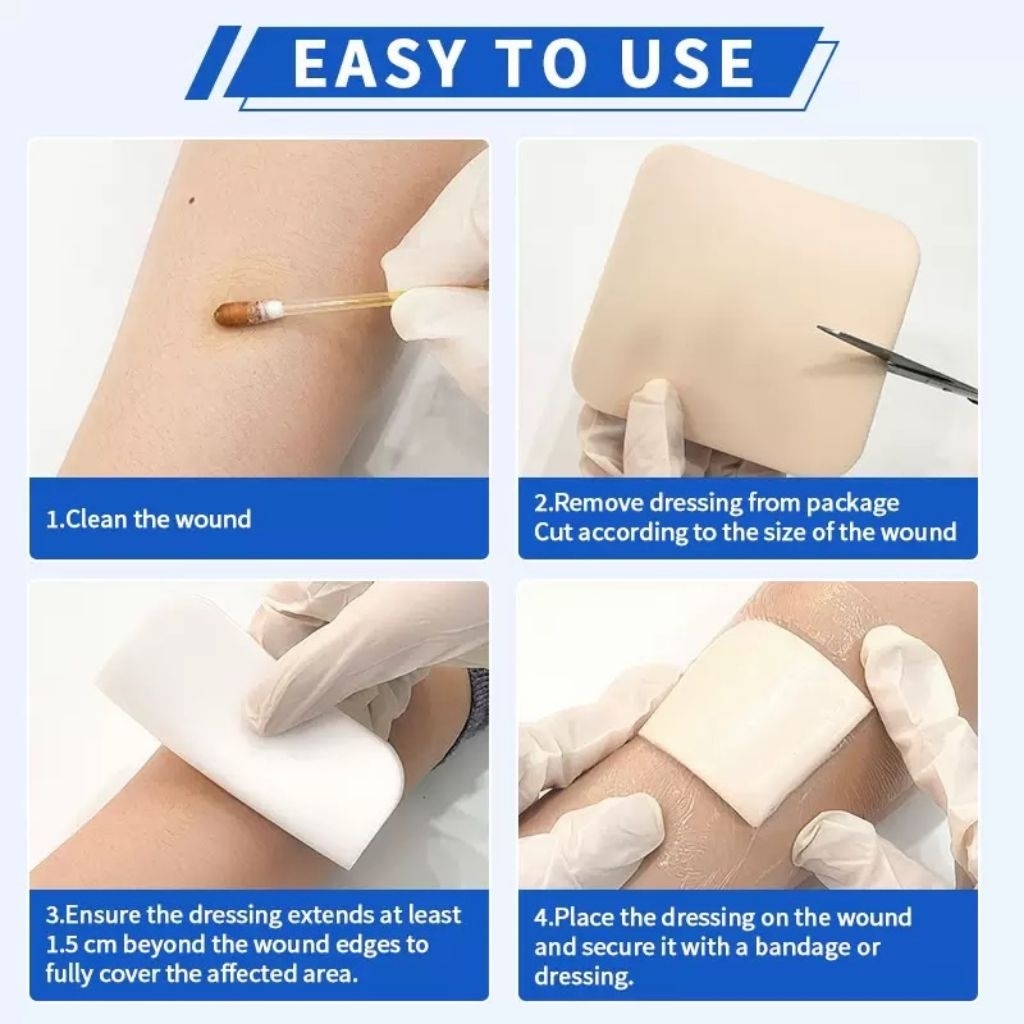 EASY TO USE

1.Clean the wound

2.Remove dressing from package
Cut according to the size of the wound

3.Ensure the dressing extends at least 1.5 cm beyond the wound edges to fully cover the affected area.

4.Place the dressing on the wound and secure it with a bandage or dressing.