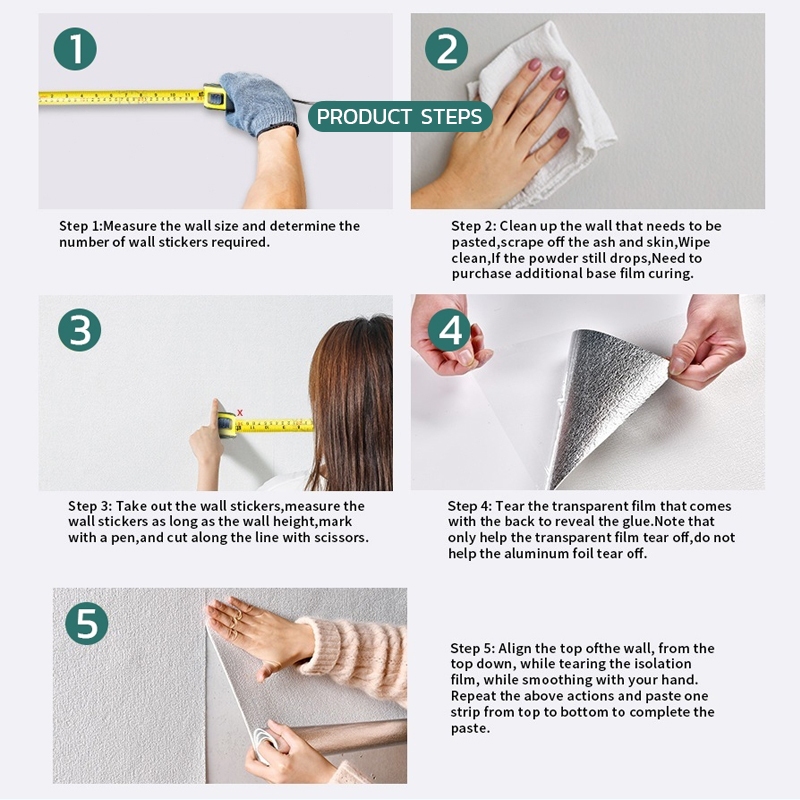 1

2

PRODUCT STEPS

Step 1:Measure the wall size and determine the number of wall stickers required.

Step 2: Clean up the wall that needs to be pasted,scrape off the ash and skin,Wipe clean,If the powder still drops,Need to purchase additional base film curing.

3

4

Step 3: Take out the wall stickers,measure the wall stickers as long as the wall height,mark with a pen,and cut along the line with scissors.

Step 4: Tear the transparent film that comes with the back to reveal the glue.Note that only help the transparent film tear off,do not help the aluminum foil tear off.

5

Step 5: Align the top ofthe wall, from the top down, while tearing the isolation film, while smoothing with your hand. Repeat the above actions and paste one strip from top to bottom to complete the paste.