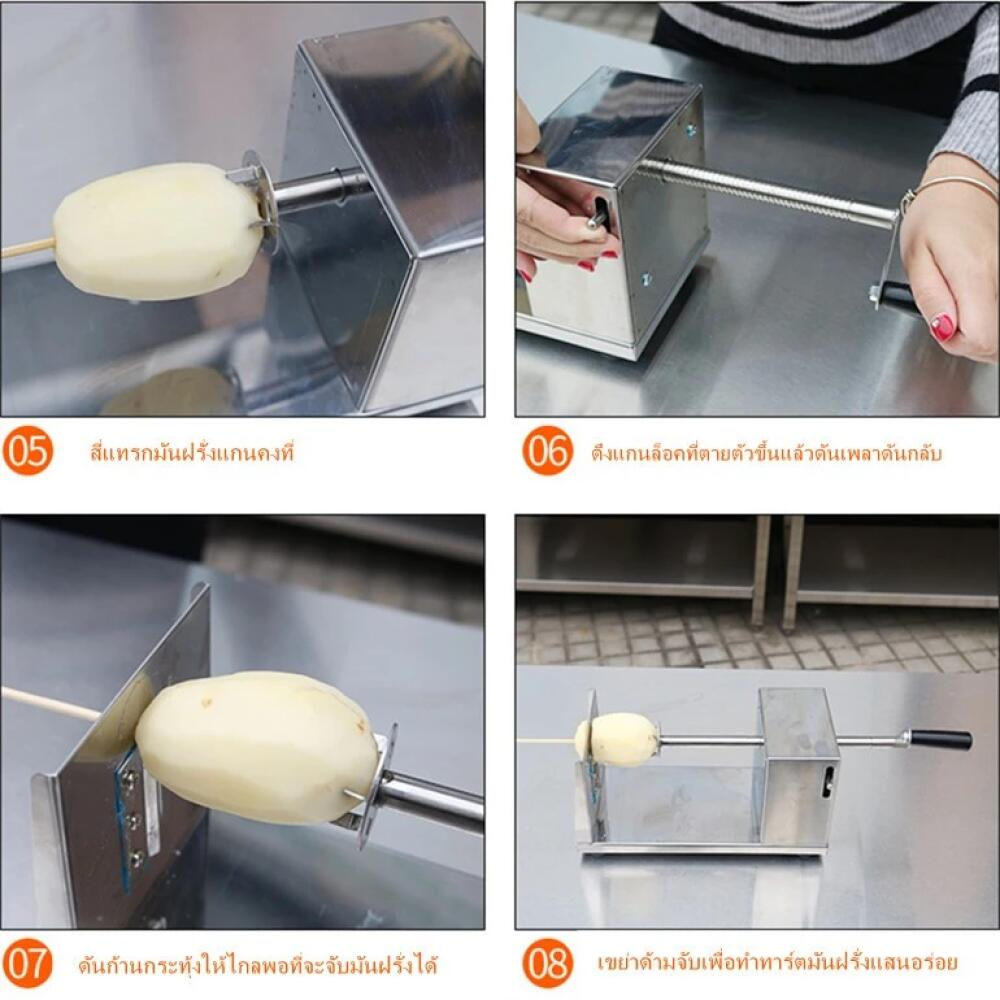 05 สี่แทรกมันฝรั่งแกนคงที่

06 ดึงแกนล็อคที่ตายตัวขึ้นแล้วดันเพลาดันกลับ

07 ดันก้านกระทุ้งให้ไกลพอที่จะจับมันฝรั่งได้

08 เขย่าด้ามจับเพื่อทำทาร์ตมันฝรั่งแสนอร่อย