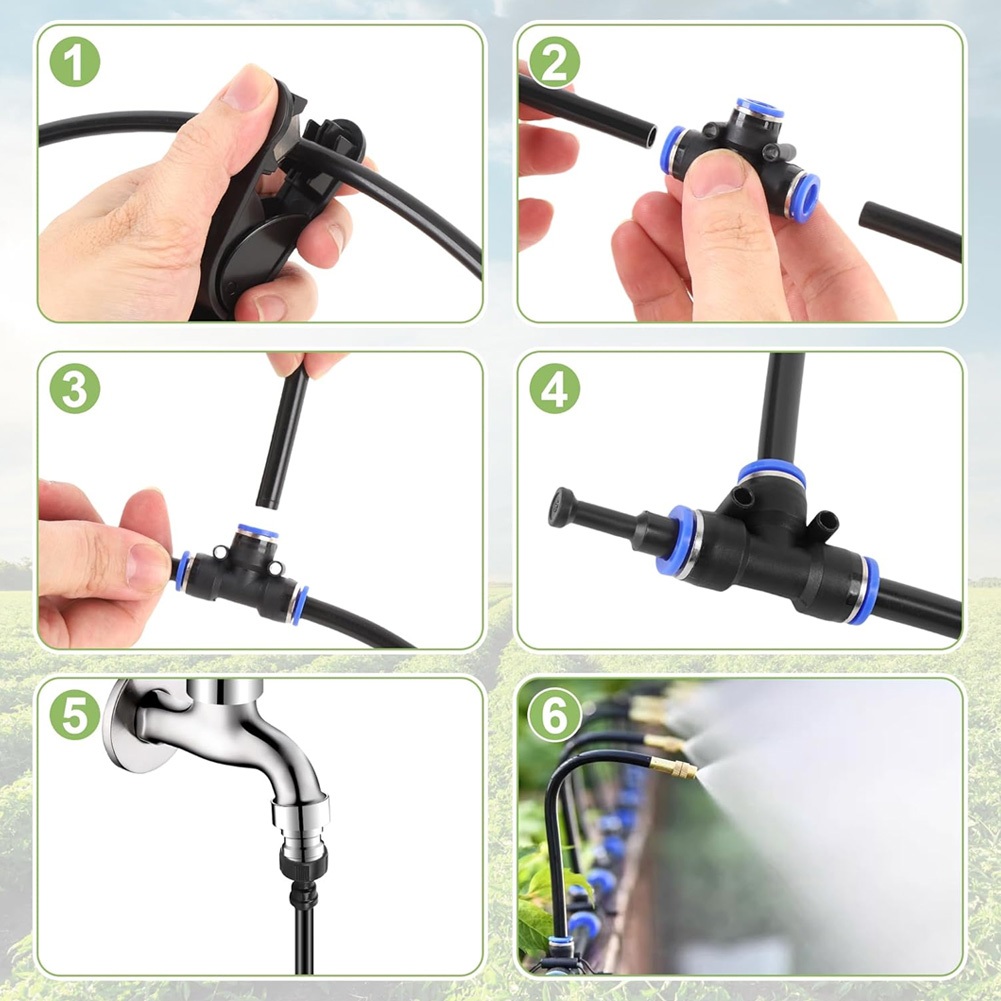 1

2

3

4

5

6