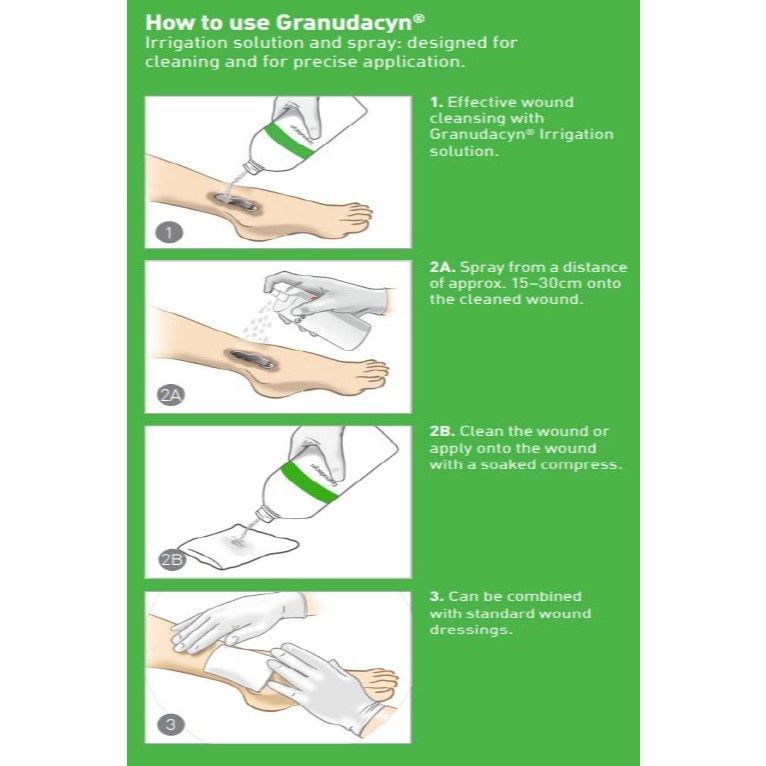 How to use Granudacyn®
Irrigation solution and spray: designed for cleaning and for precise application.

Granudacyn

1

1. Effective wound cleansing with Granudacyn® Irrigation solution.

2A

2A. Spray from a distance of approx. 15–30cm onto the cleaned wound.

Granudacyn

2B

2B. Clean the wound or apply onto the wound with a soaked compress.

3

3. Can be combined with standard wound dressings.