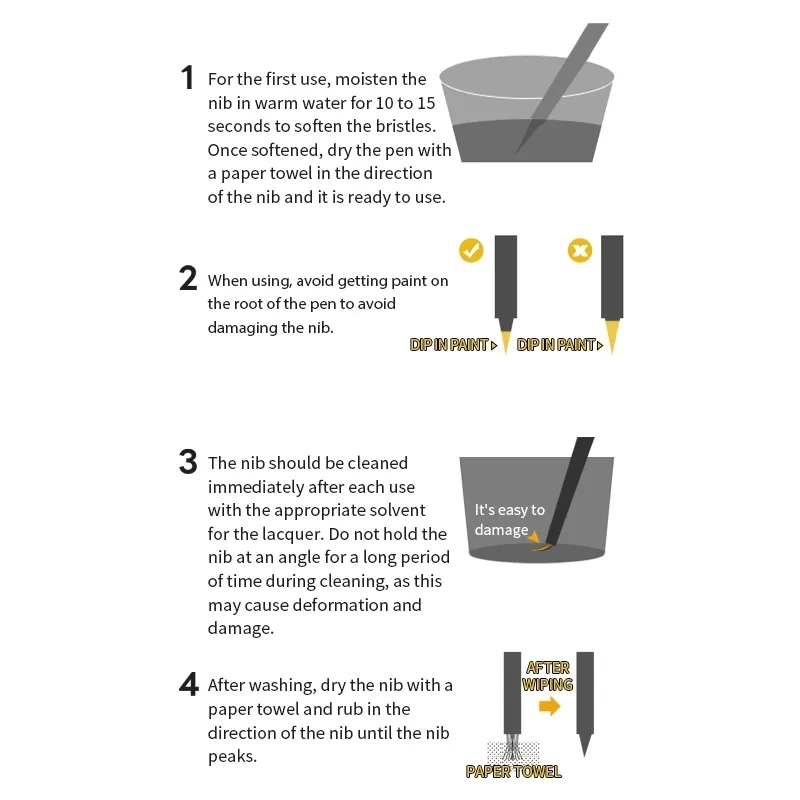 1 For the first use, moisten the nib in warm water for 10 to 15 seconds to soften the bristles. Once softened, dry the pen with a paper towel in the direction of the nib and it is ready to use.

2 When using, avoid getting paint on the root of the pen to avoid damaging the nib.

DIP IN PAINT DIP IN PAINT

3 The nib should be cleaned immediately after each use with the appropriate solvent for the lacquer. Do not hold the nib at an angle for a long period of time during cleaning, as this may cause deformation and damage.

It's easy to damage

4 After washing, dry the nib with a paper towel and rub in the direction of the nib until the nib peaks.

AFTER WIPING

PAPER TOWEL