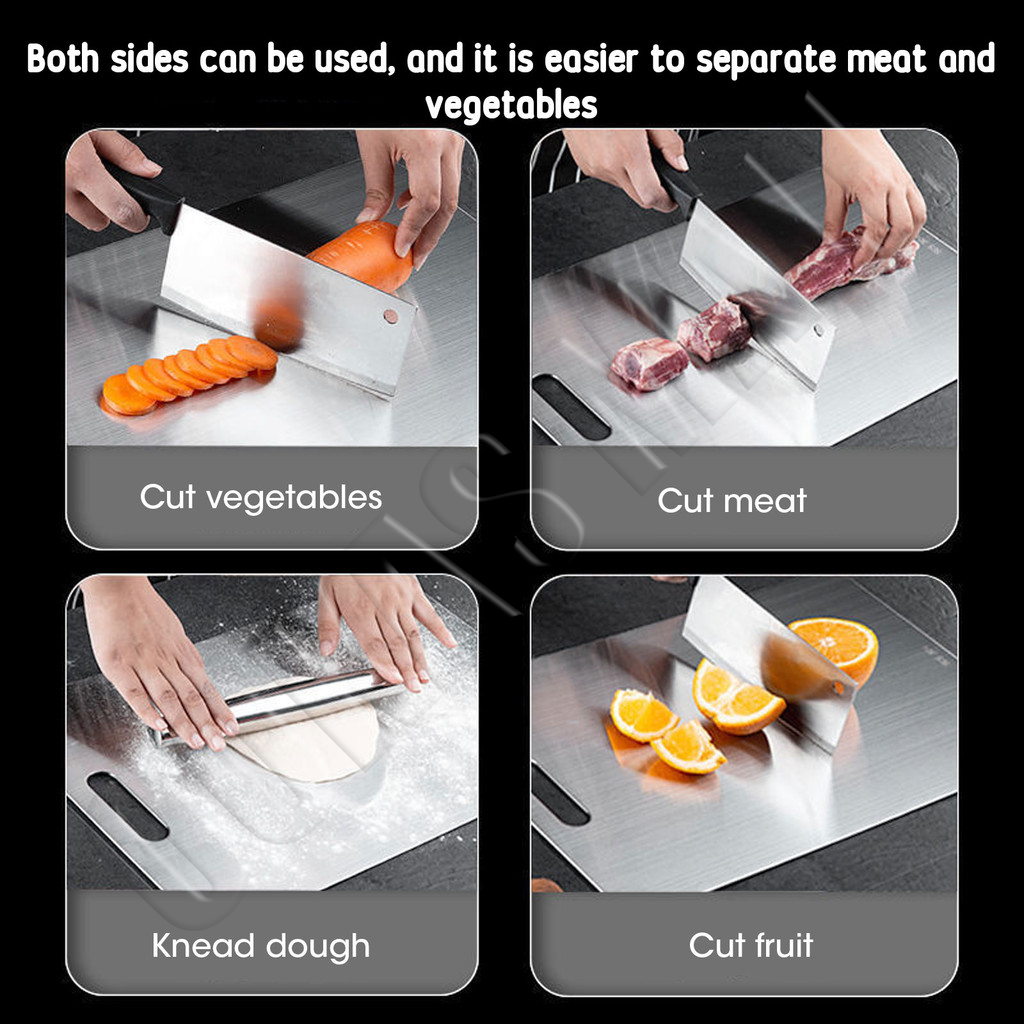 Both sides can be used, and it is easier to separate meat and vegetables

Cut vegetables

Cut meat

Knead dough

Cut fruit