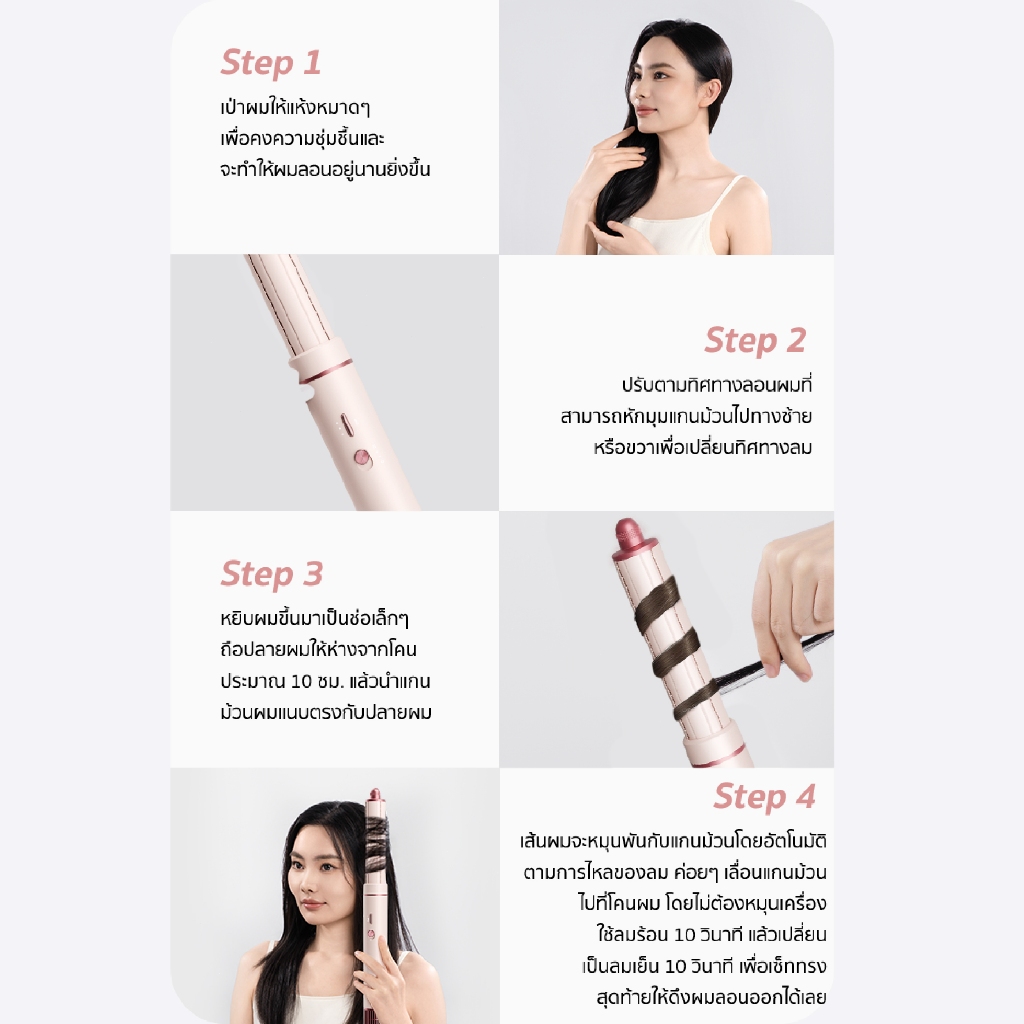 Step 1
เป่าผมให้แห้งหมาดๆ
เพื่อคงความชุ่มชื้นและ
จะทำให้ผมลอนอยู่นานยิ่งขึ้น

Step 2
ปรับตามทิศทางลอนผมที่
สามารถหักมุมแกนม้วนไปทางซ้าย
หรือขวาเพื่อเปลี่ยนทิศทางลม

Step 3
หยิบผมขึ้นมาเป็นช่อเล็กๆ
ถือปลายผมให้ห่างจากโคน
ประมาณ 10 ซม. แล้วนำแกน
ม้วนผมแนบตรงกับปลายผม

Step 4
เส้นผมจะหมุนพันกับแกนม้วนโดยอัตโนมัติ
ตามการไหลของลม ค่อยๆ เลื่อนแกนม้วน
ไปที่โคนผม โดยไม่ต้องหมุนเครื่อง
ใช้ลมร้อน 10 วินาที แล้วเปลี่ยน
เป็นลมเย็น 10 วินาที เพื่อเซ็ททรง
สุดท้ายให้ดึงผมลอนออกได้เลย