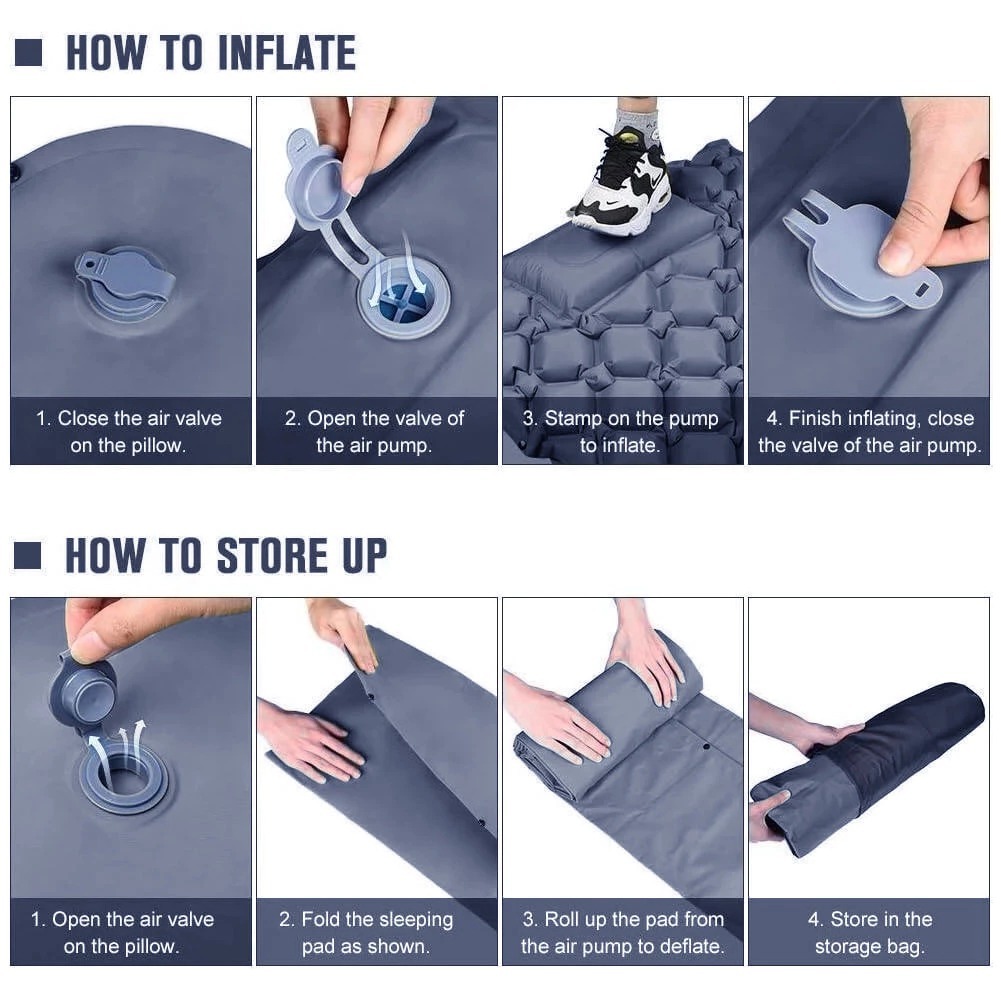 HOW TO INFLATE

1. Close the air valve on the pillow.

2. Open the valve of the air pump.

3. Stamp on the pump to inflate.

4. Finish inflating, close the valve of the air pump.

HOW TO STORE UP

1. Open the air valve on the pillow.

2. Fold the sleeping pad as shown.

3. Roll up the pad from the air pump to deflate.

4. Store in the storage bag.