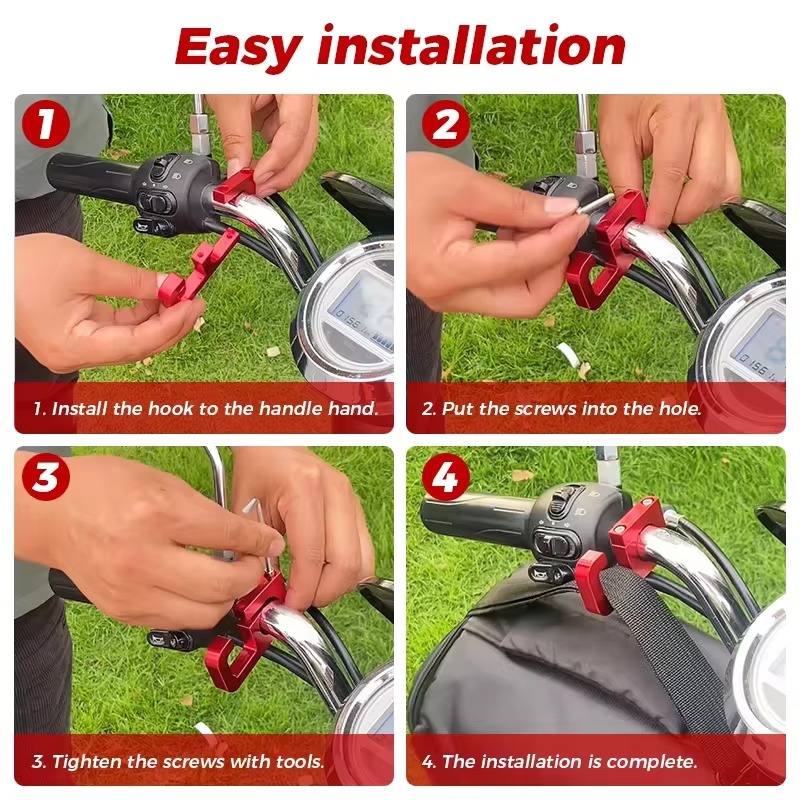 Easy installation

1

1. Install the hook to the handle hand.

2

2. Put the screws into the hole.

3

3. Tighten the screws with tools.

4

4. The installation is complete.