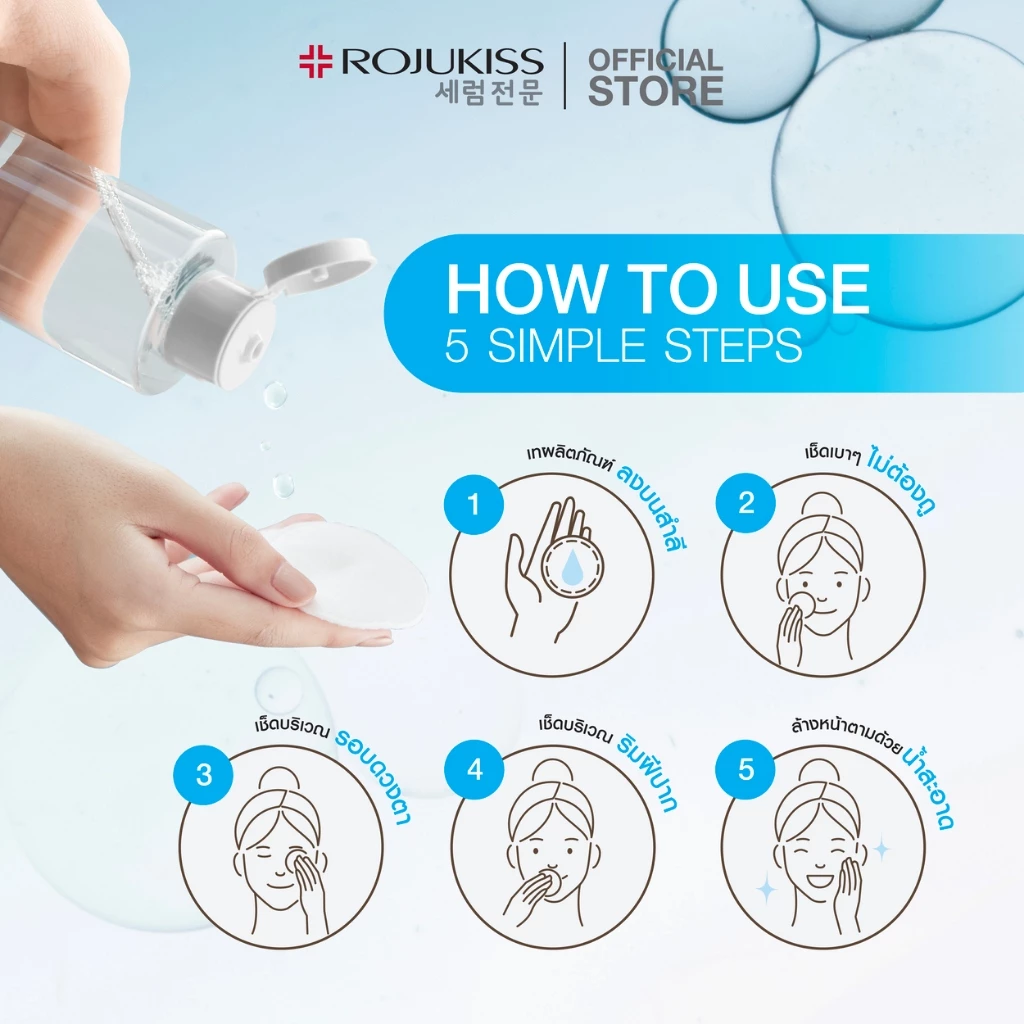 ROJUKISS
세럼전문
OFFICIAL STORE

HOW TO USE
5 SIMPLE STEPS

1
เทผลิตภัณฑ์ ลงบนสำลี

2
เช็ดเบาๆ ไม่ต้องถู

3
เช็ดบริเวณ รอบดวงตา

4
เช็ดบริเวณ ริมฝีปาก

5
ล้างหน้าตามด้วย น้ำสะอาด