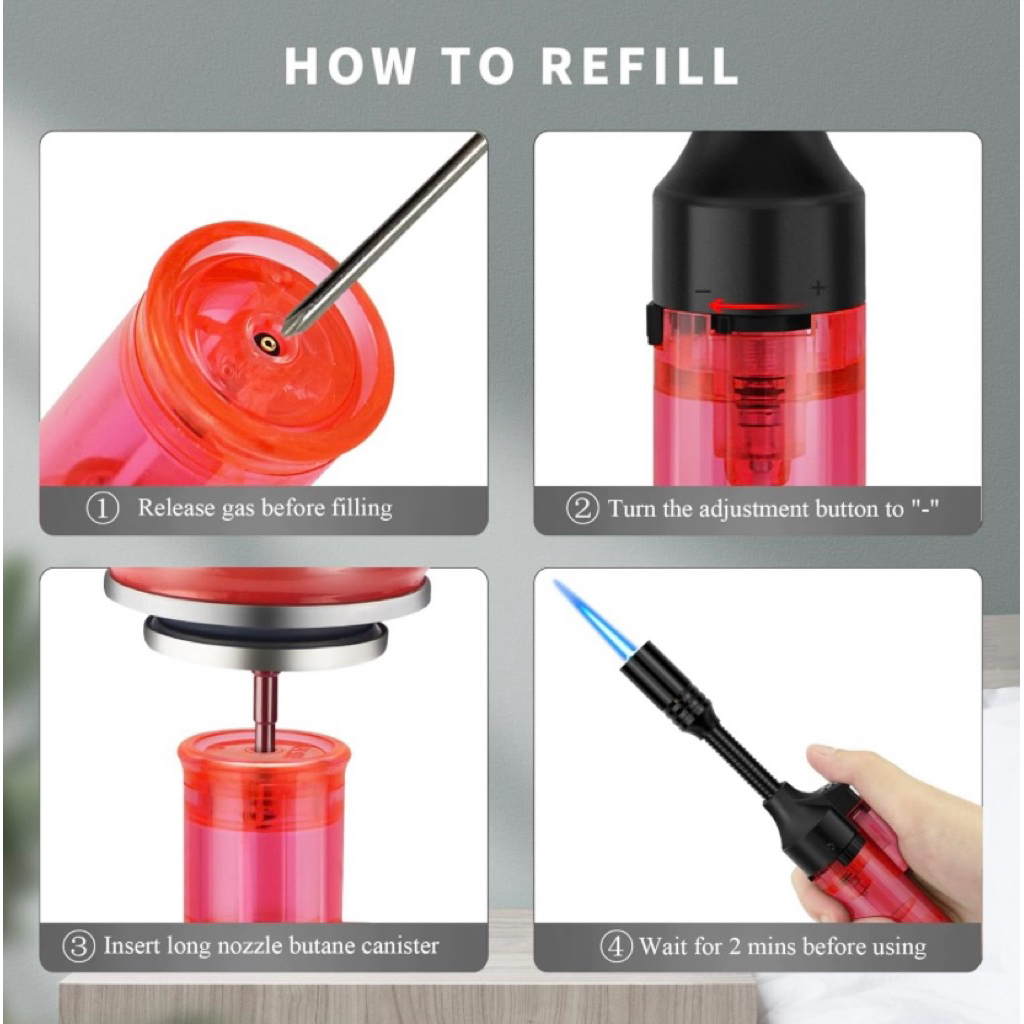 HOW TO REFILL

① Release gas before filling

− +

② Turn the adjustment button to "-"

③ Insert long nozzle butane canister

④ Wait for 2 mins before using