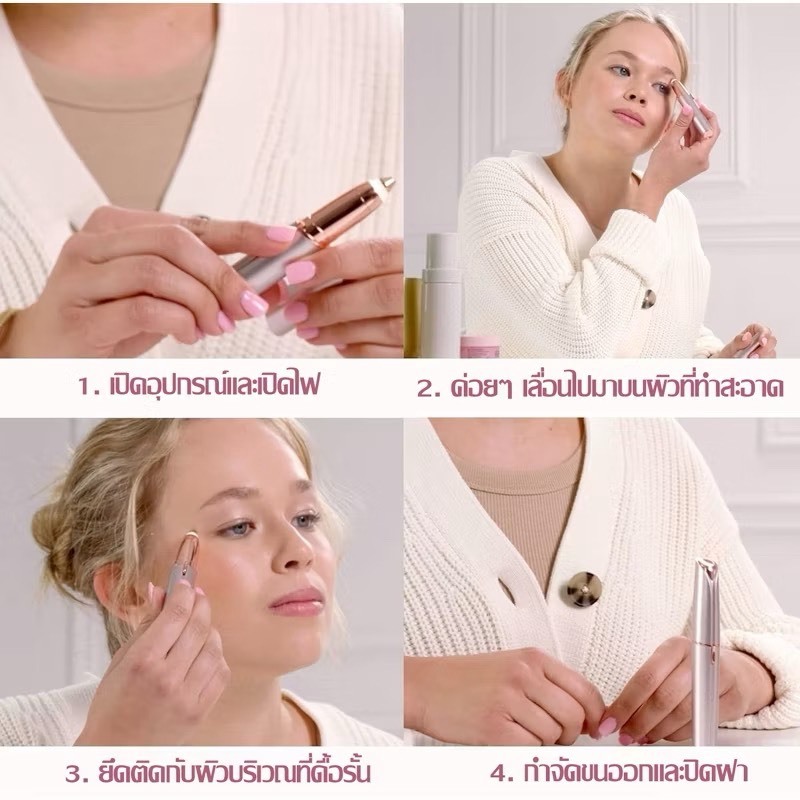 1. เปิดอุปกรณ์และเปิดไฟ

2. ค่อยๆ เลื่อนไปมาบนผิวที่ทำสะอาด

3. ยึดติดกับผิวบริเวณที่ดื้อรั้น

4. กำจัดขนออกและปิดฝา