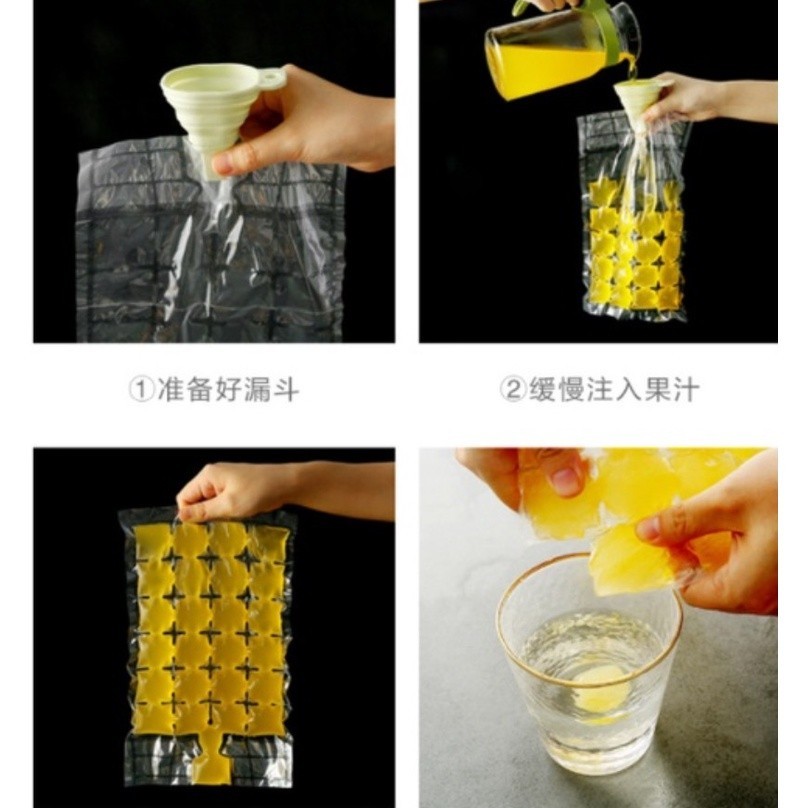 ①准备好漏斗

②缓慢注入果汁