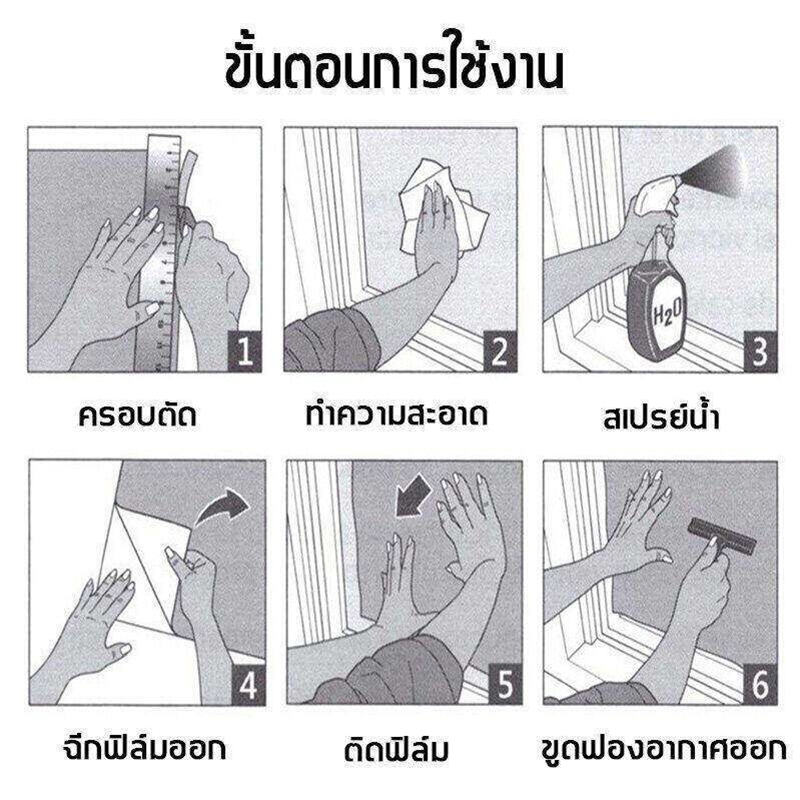 ขั้นตอนการใช้งาน

1
ครอบตัด

2
ทำความสะอาด

$H_2O$
3
สเปรย์น้ำ

4
ฉีกฟิล์มออก

5
ติดฟิล์ม

6
ขูดฟองอากาศออก