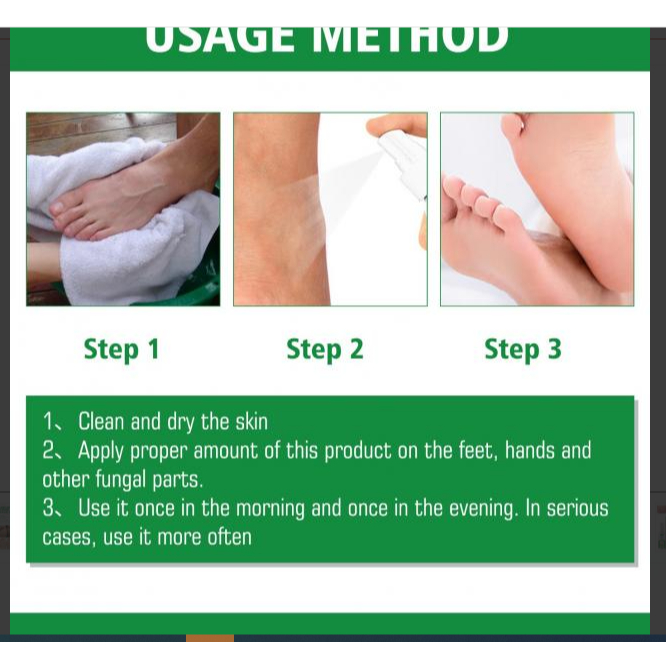 USAGE METHOD

Step 1

Step 2

Step 3

1、 Clean and dry the skin
2、 Apply proper amount of this product on the feet, hands and other fungal parts.
3、 Use it once in the morning and once in the evening. In serious cases, use it more often