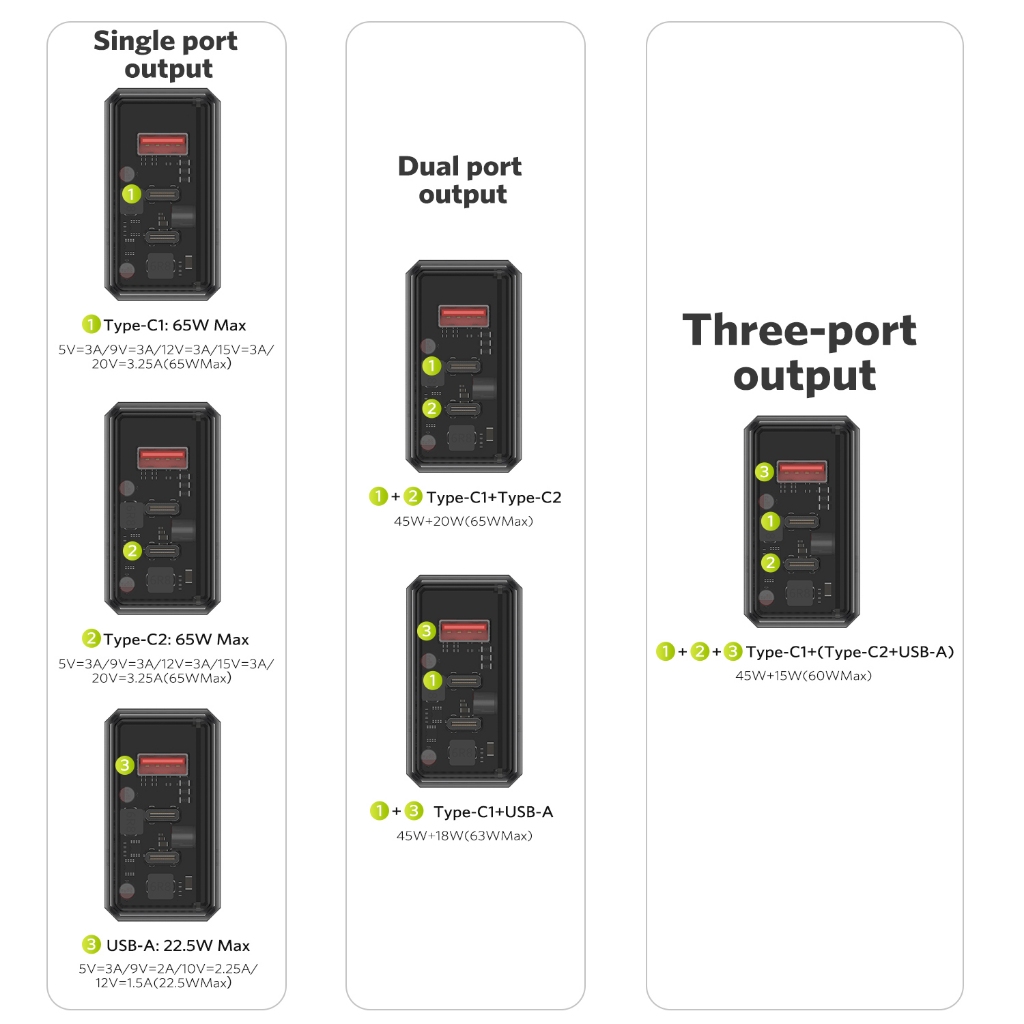 Single port output

1

1 Type-C1: 65W Max
5V=3A/9V=3A/12V=3A/15V=3A/20V=3.25A(65WMax)

2

2 Type-C2: 65W Max
5V=3A/9V=3A/12V=3A/15V=3A/20V=3.25A(65WMax)

3

3 USB-A: 22.5W Max
5V=3A/9V=2A/10V=2.25A/12V=1.5A(22.5WMax)

Dual port output

1
2

1 + 2 Type-C1+Type-C2
45W+20W(65WMax)

3
1

1 + 3 Type-C1+USB-A
45W+18W(63WMax)

Three-port output

3
1
2

1 + 2 + 3 Type-C1+(Type-C2+USB-A)
45W+15W(60WMax)