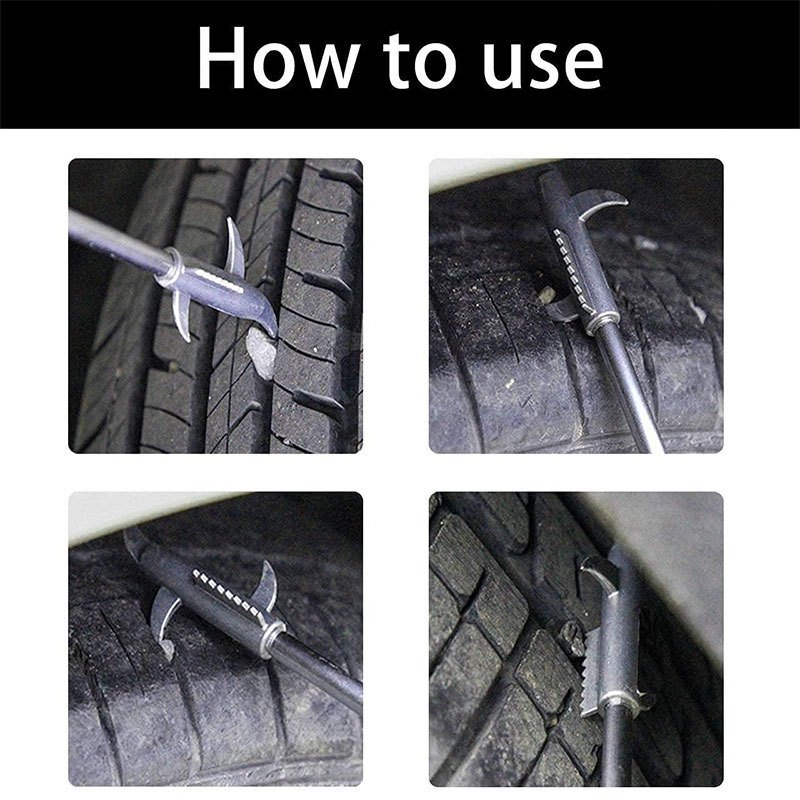 How to use