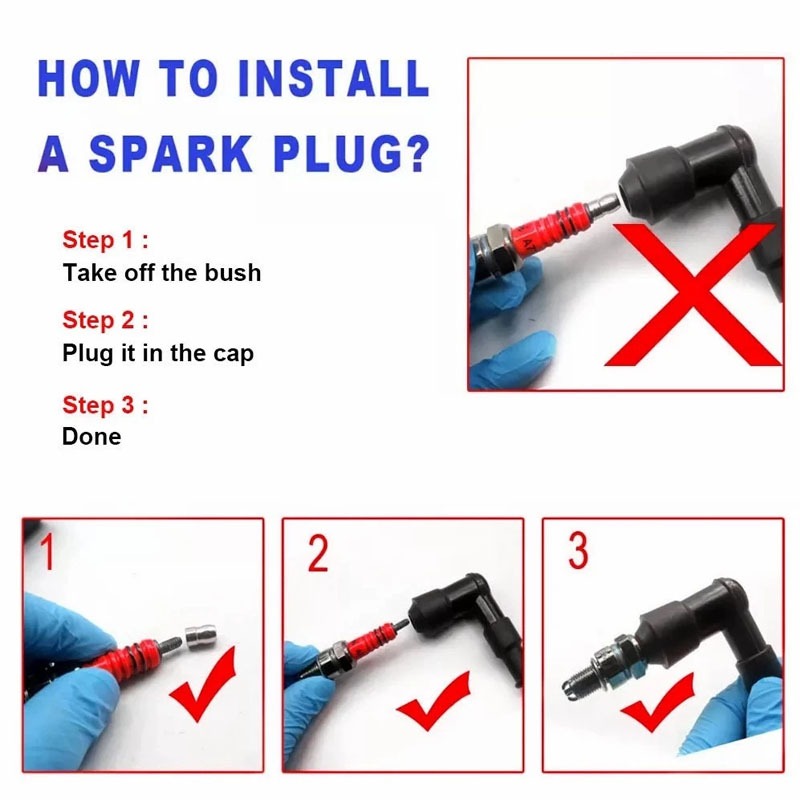 HOW TO INSTALL A SPARK PLUG?

Step 1 :
Take off the bush

Step 2 :
Plug it in the cap

Step 3 :
Done

1

2

3