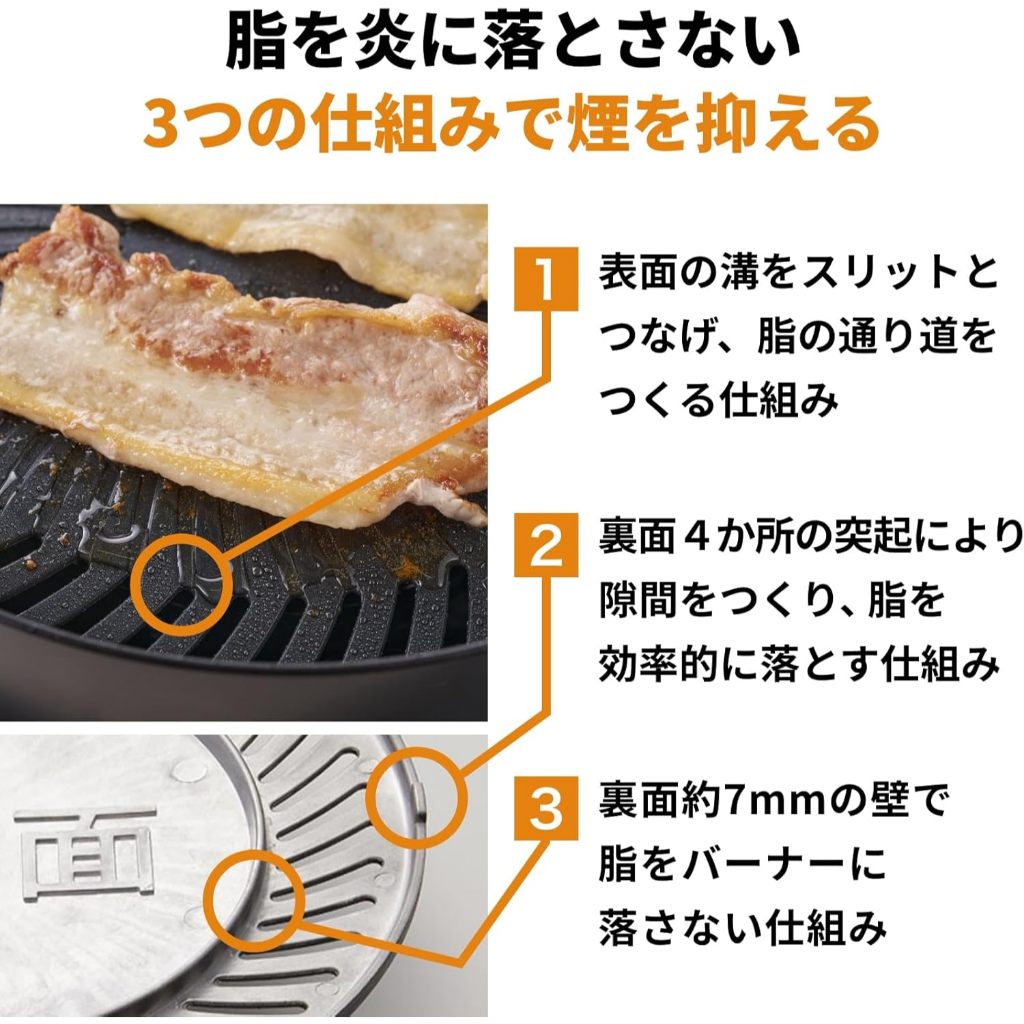 脂を炎に落とさない
3つの仕組みで煙を抑える

1
表面の溝をスリットとつなげ、脂の通り道をつくる仕組み

2
裏面４か所の突起により隙間をつくり、脂を効率的に落とす仕組み

3
裏面約7mmの壁で脂をバーナーに落さない仕組み

面