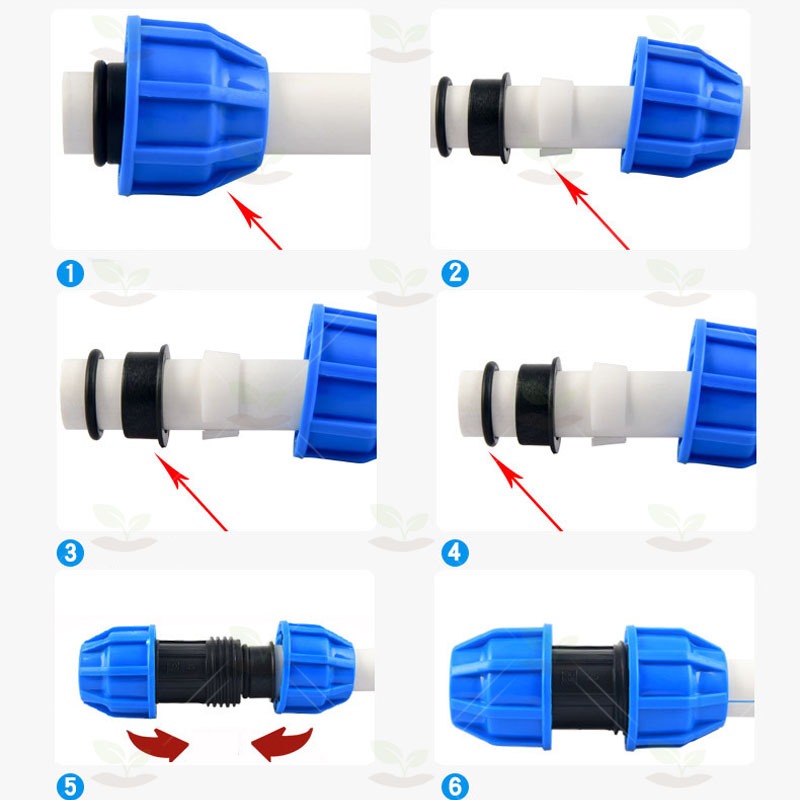 1

2

3

4

5

6