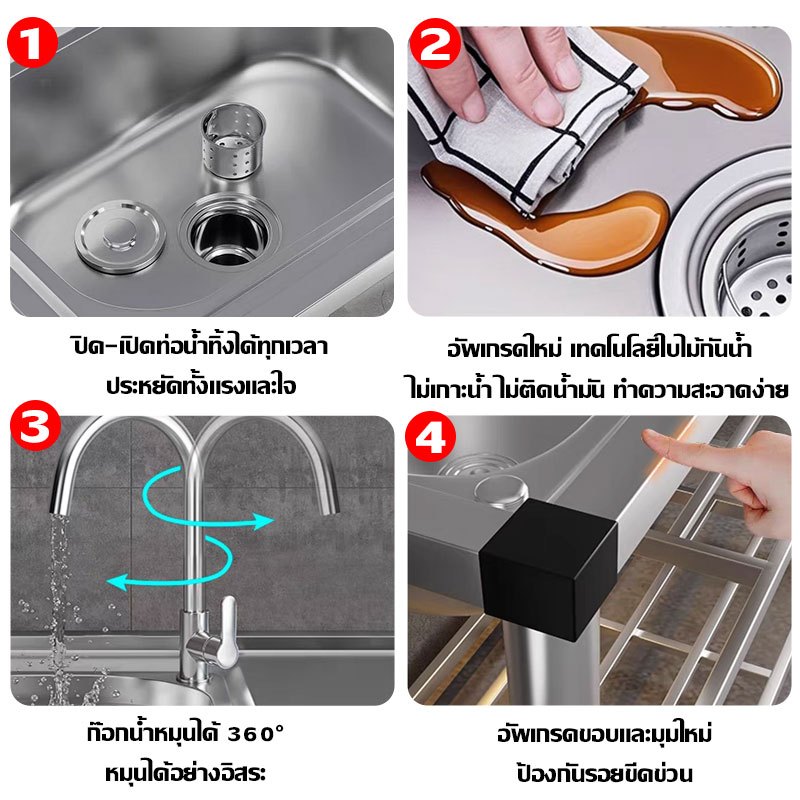 1

ปิด-เปิดท่อน้ำทิ้งได้ทุกเวลา
ประหยัดทั้งแรงและใจ

2

อัพเกรดใหม่ เทคโนโลยีใบไม้กันน้ำ
ไม่เกาะน้ำ ไม่ติดน้ำมัน ทำความสะอาดง่าย

3

ก๊อกน้ำหมุนได้ 360°
หมุนได้อย่างอิสระ

4

อัพเกรดขอบและมุมใหม่
ป้องกันรอยขีดข่วน