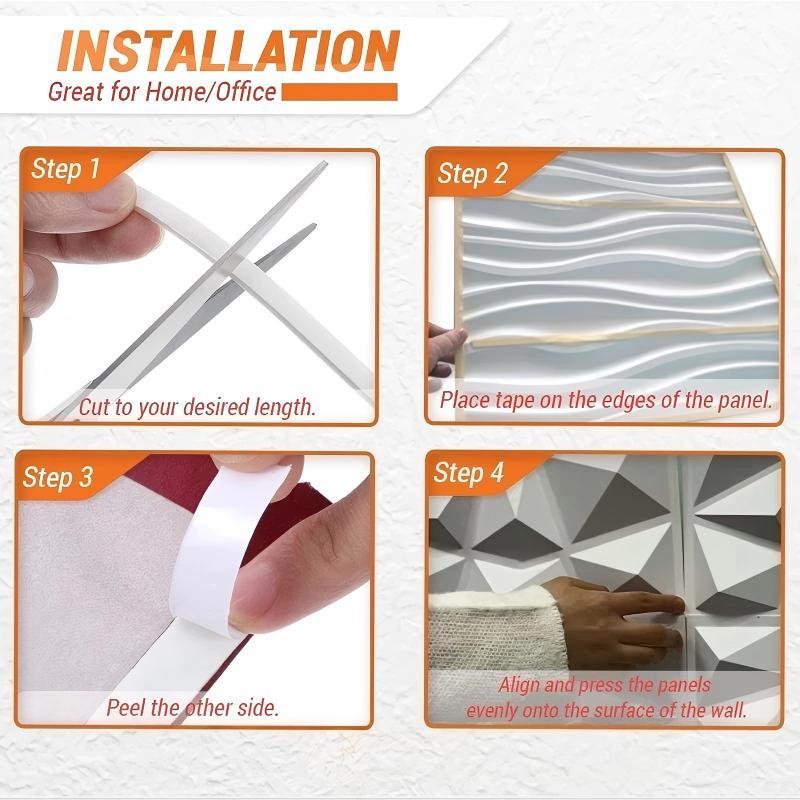 INSTALLATION
Great for Home/Office

Step 1
Cut to your desired length.

Step 2
Place tape on the edges of the panel.

Step 3
Peel the other side.

Step 4
Align and press the panels evenly onto the surface of the wall.