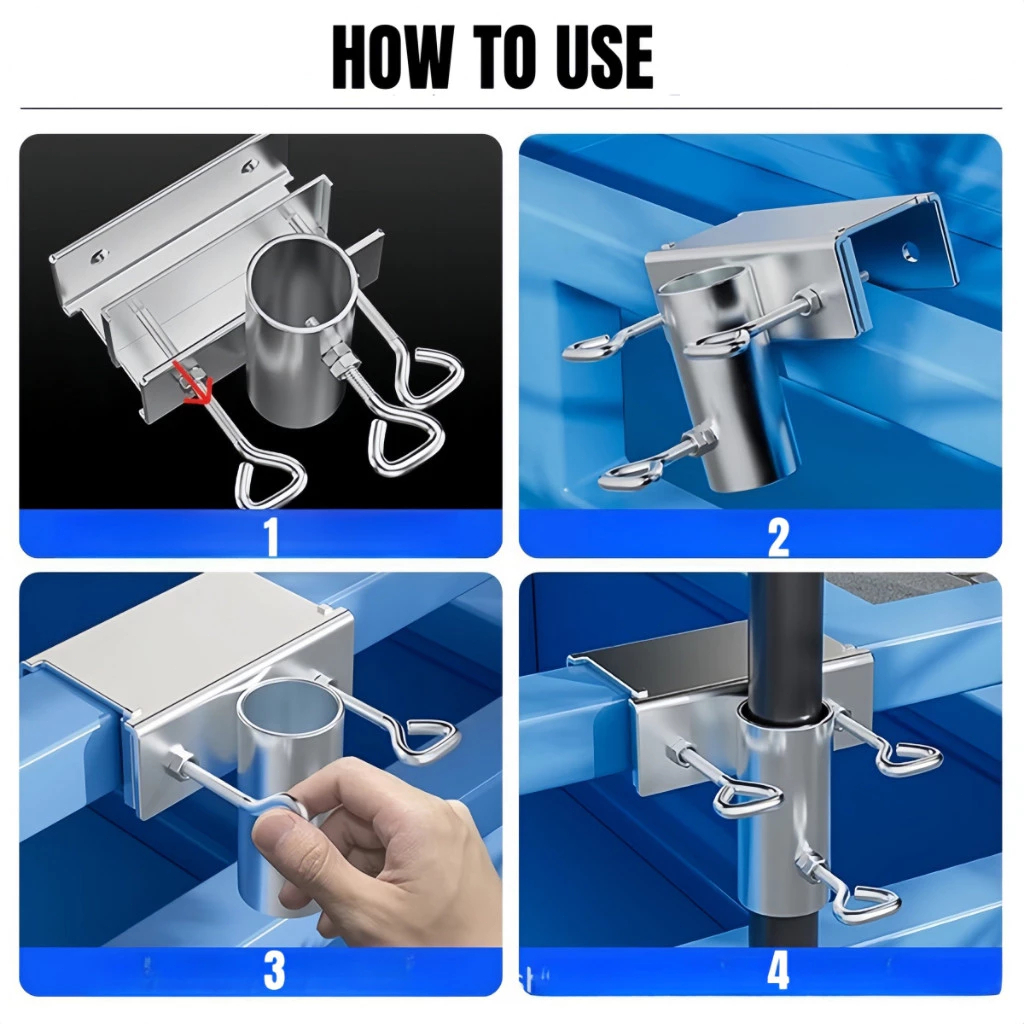 HOW TO USE

1

2

3

4