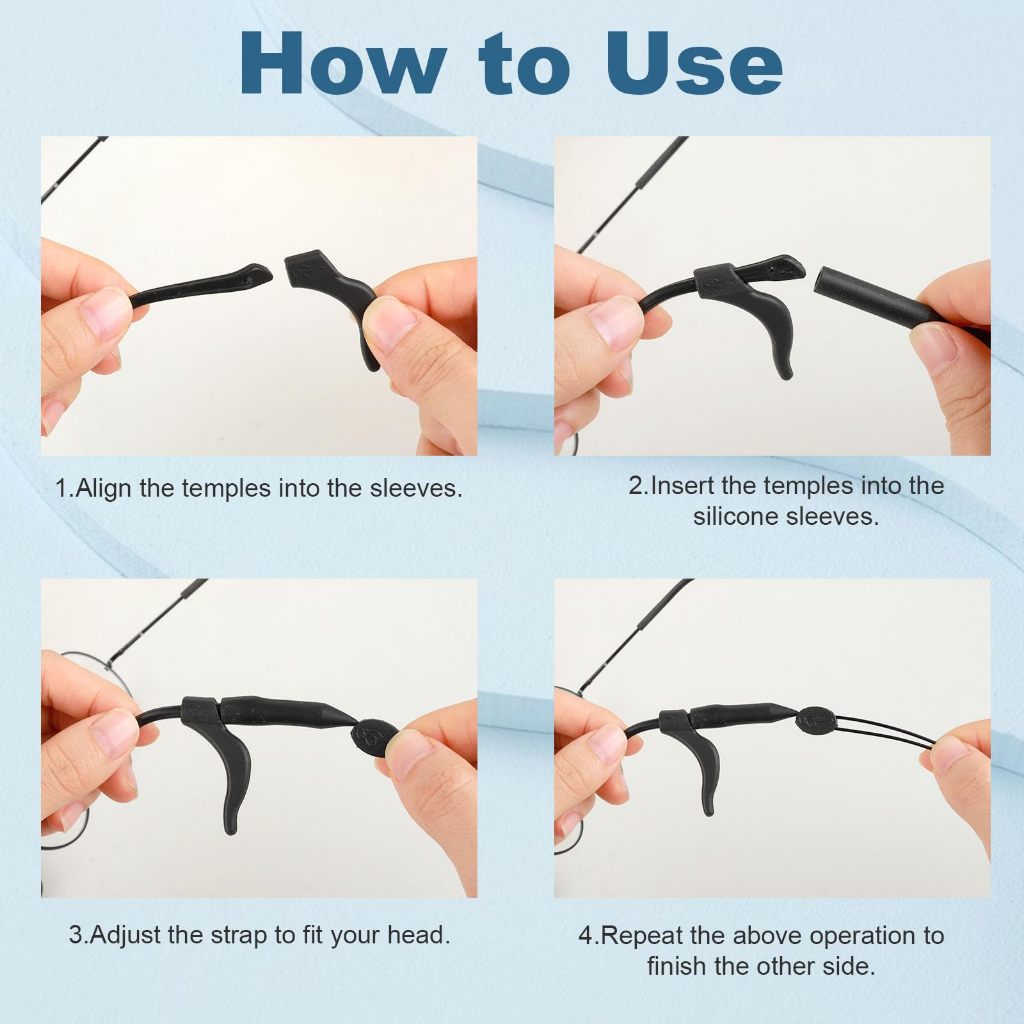 How to Use

1.Align the temples into the sleeves.

2.Insert the temples into the silicone sleeves.

3.Adjust the strap to fit your head.

4.Repeat the above operation to finish the other side.