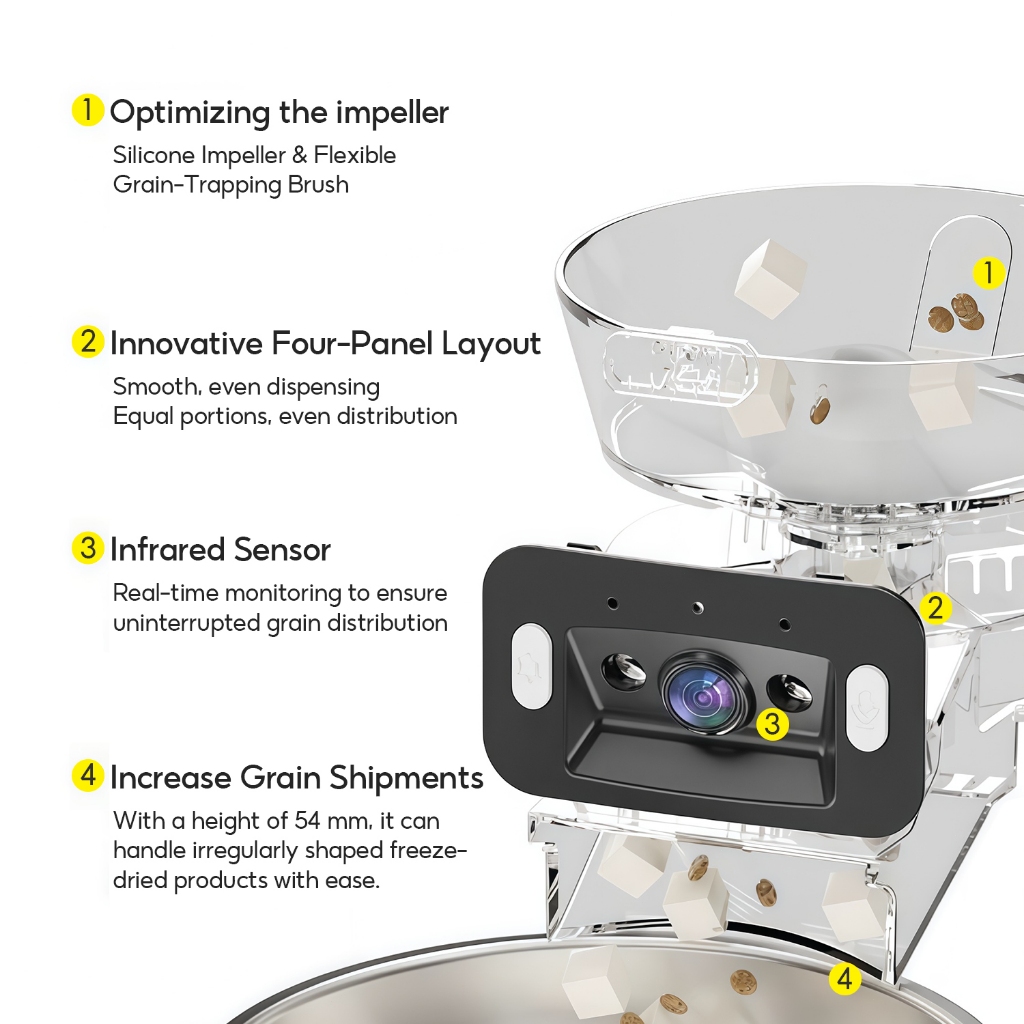 1 Optimizing the impeller
Silicone Impeller & Flexible Grain-Trapping Brush

2 Innovative Four-Panel Layout
Smooth, even dispensing
Equal portions, even distribution

3 Infrared Sensor
Real-time monitoring to ensure uninterrupted grain distribution

4 Increase Grain Shipments
With a height of 54 mm, it can handle irregularly shaped freeze-dried products with ease.

1

2

3

4