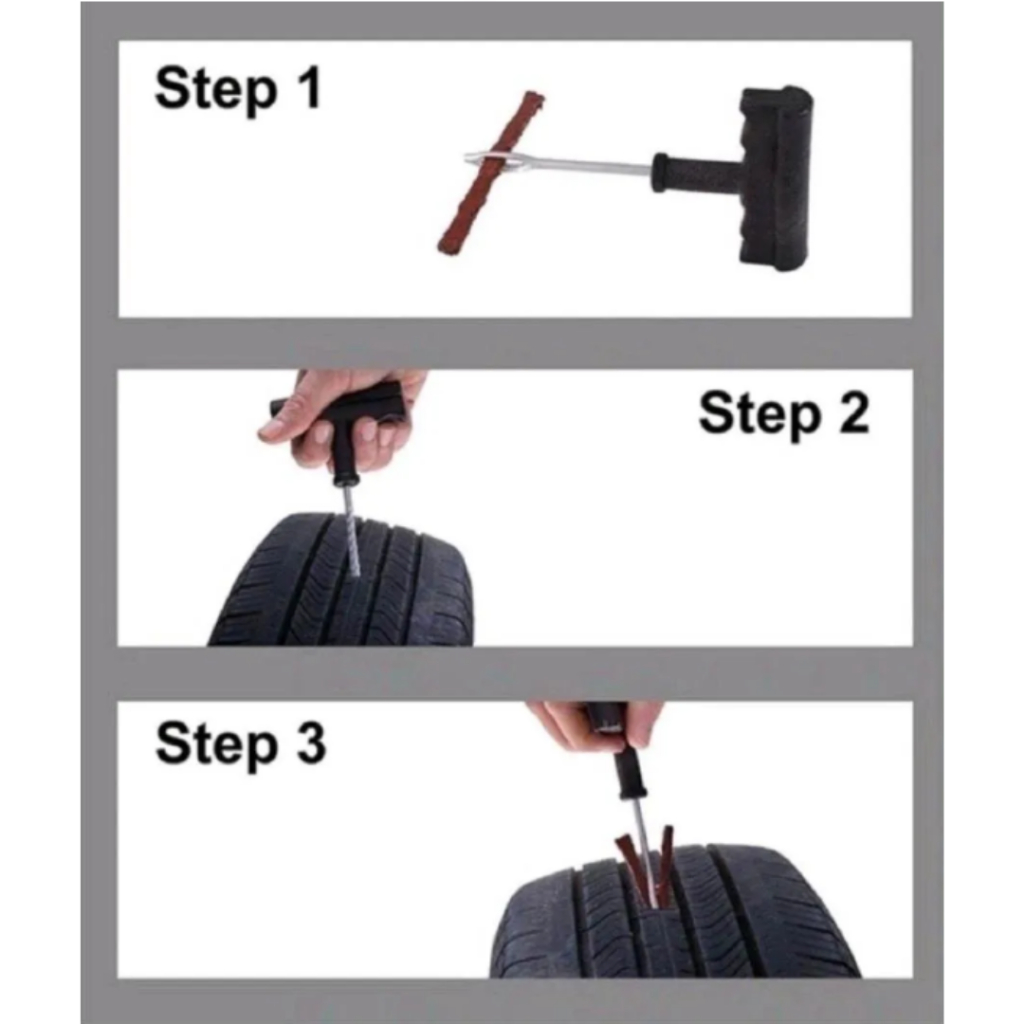 Step 1

Step 2

Step 3