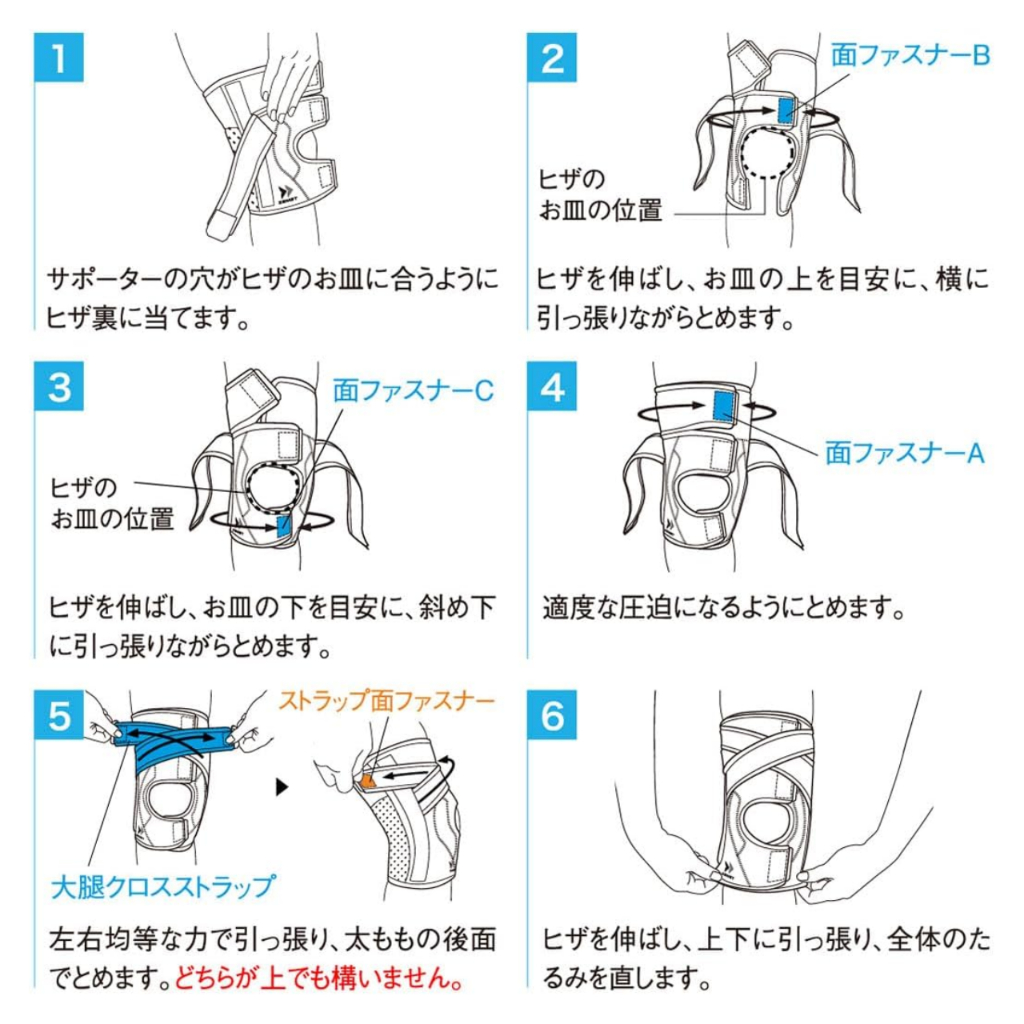 1

サポーターの穴がヒザのお皿に合うようにヒザ裏に当てます。

2

面ファスナーB

ヒザの
お皿の位置

ヒザを伸ばし、お皿の上を目安に、横に引っ張りながらとめます。

3

面ファスナーC

ヒザの
お皿の位置

ヒザを伸ばし、お皿の下を目安に、斜め下に引っ張りながらとめます。

4

面ファスナーA

適度な圧迫になるようにとめます。

5

ストラップ面ファスナー

大腿クロスストラップ

左右均等な力で引っ張り、太ももの後面でとめます。どちらが上でも構いません。

6

ヒザを伸ばし、上下に引っ張り、全体のたるみを直します。