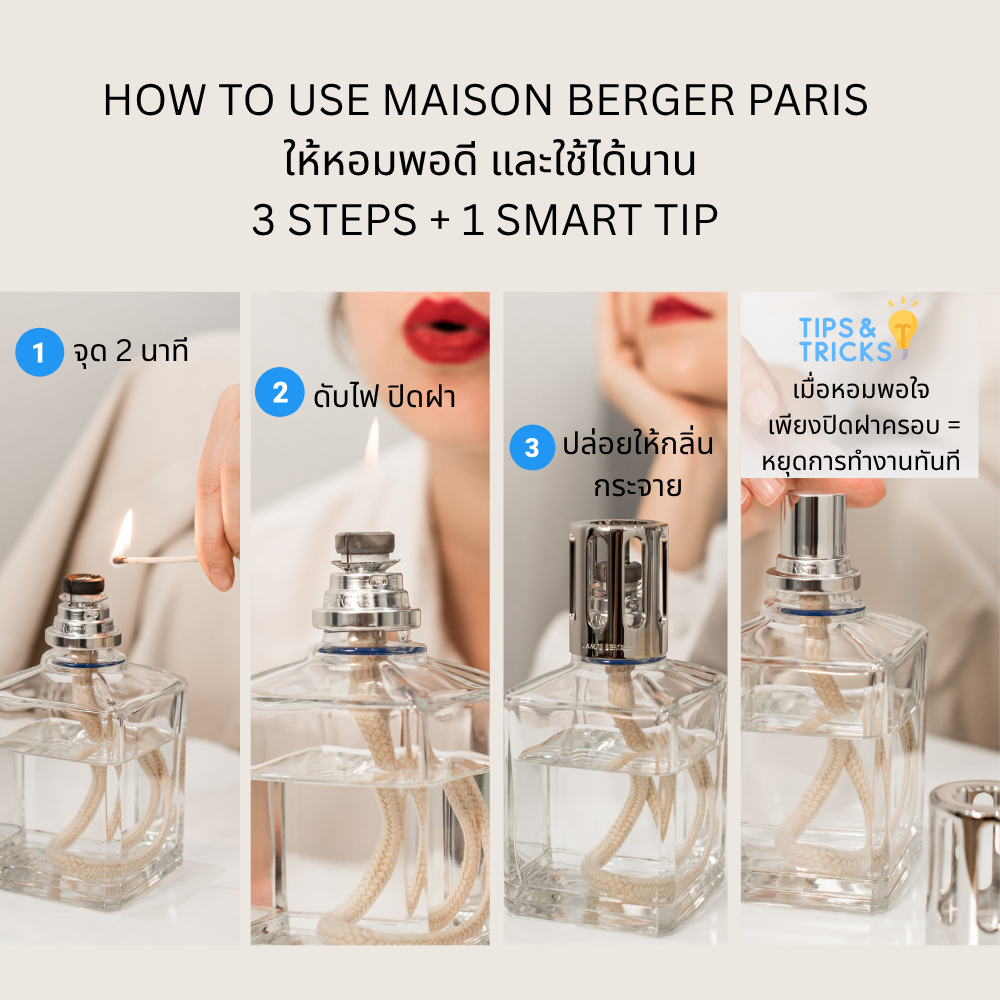 HOW TO USE MAISON BERGER PARIS
ให้หอมพอดี และใช้ได้นาน
3 STEPS + 1 SMART TIP

1 จุด 2 นาที

2 ดับไฟ ปิดฝา

3 ปล่อยให้กลิ่นกระจาย

TIPS & TRICKS
เมื่อหอมพอใจ เพียงปิดฝาครอบ = หยุดการทำงานทันที