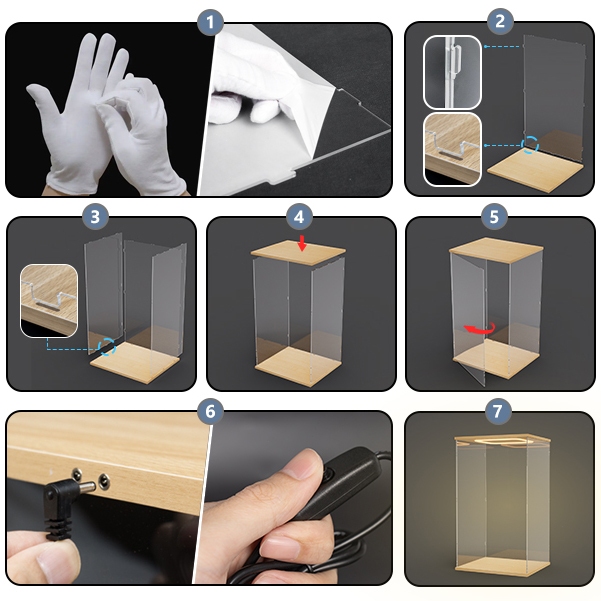 1
2
3
4
5
6
7