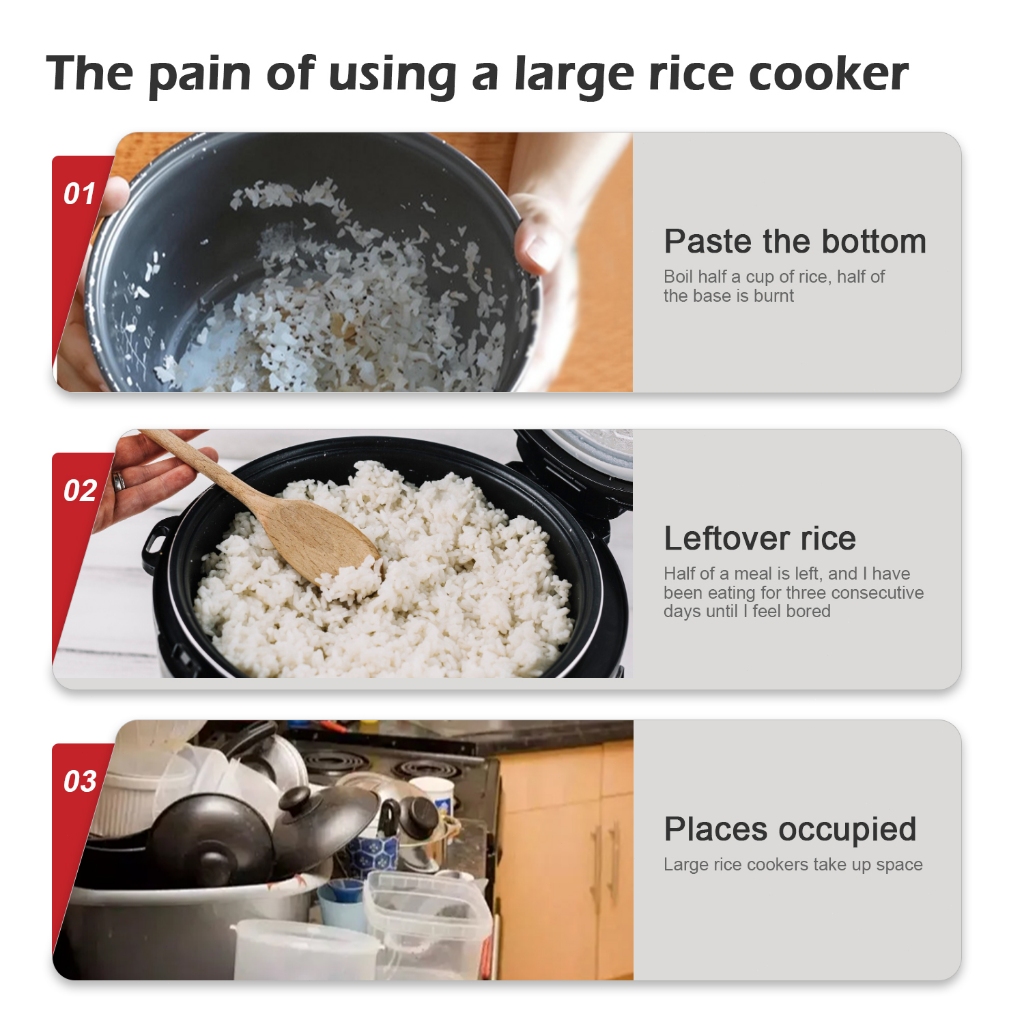 The pain of using a large rice cooker

01

Paste the bottom

Boil half a cup of rice, half of the base is burnt

02

Leftover rice

Half of a meal is left, and I have been eating for three consecutive days until I feel bored

03

Places occupied

Large rice cookers take up space