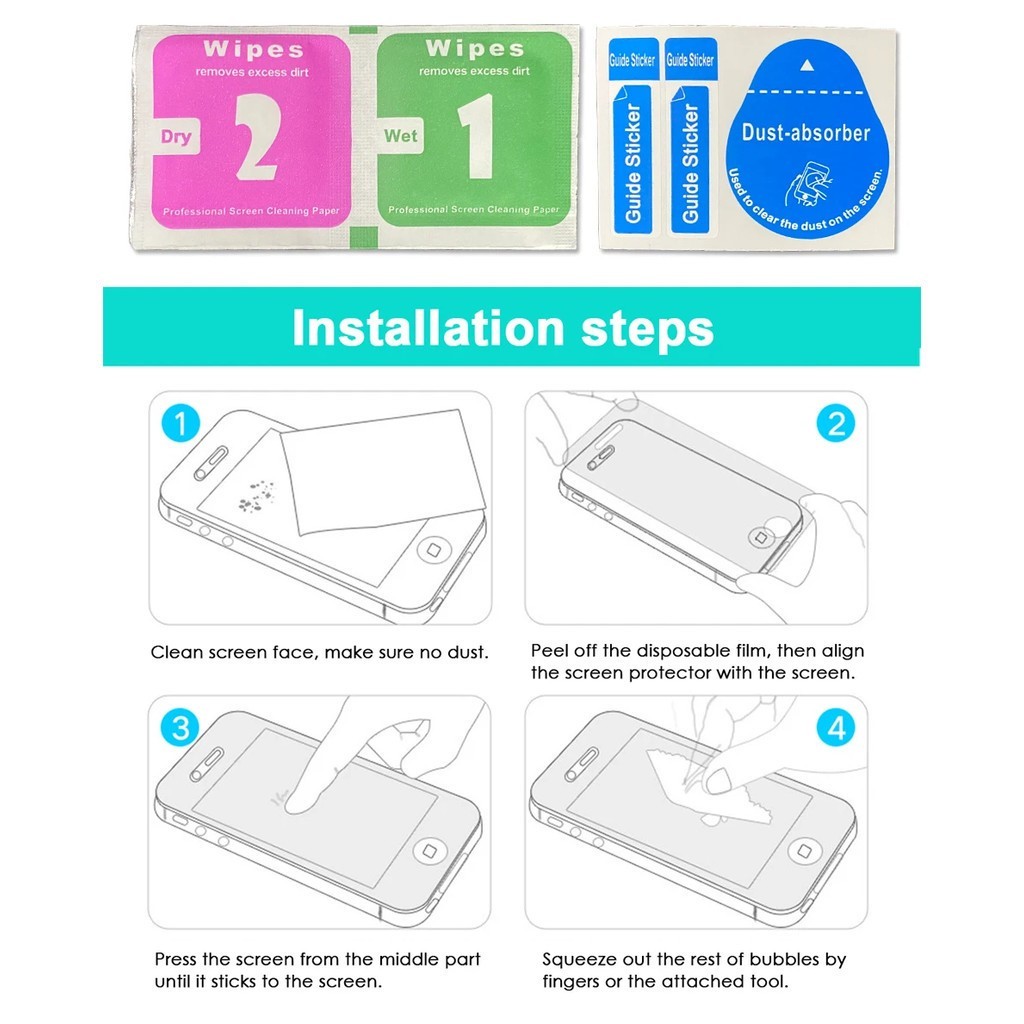 Wipes
removes excess dirt
Dry 2
Professional Screen Cleaning Paper

Wipes
removes excess dirt
Wet 1
Professional Screen Cleaning Paper

Guide Sticker
Guide Sticker

Guide Sticker
Guide Sticker

Dust-absorber
Used to clear the dust on the screen.

Installation steps

1
Clean screen face, make sure no dust.

2
Peel off the disposable film, then align the screen protector with the screen.

3
Press the screen from the middle part until it sticks to the screen.

4
Squeeze out the rest of bubbles by fingers or the attached tool.